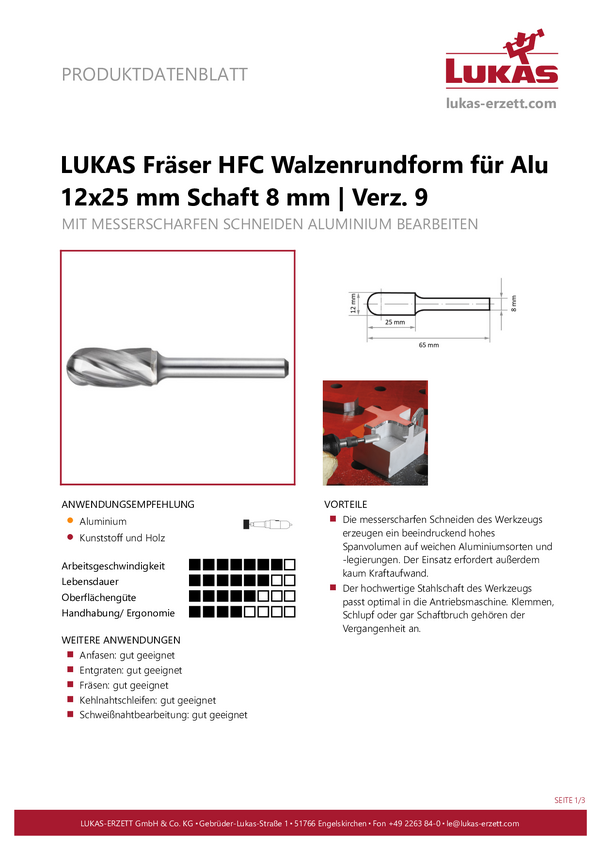 PRODUKTDATENBLATT

LUKAS

lukas-erzett.com

LUKAS Fräser HFC Walzenrundform für Alu 12x25 mm Schaft 8 mm | Verz. 9

MIT MESSERSCHARFEN SCHNEIDEN ALUMINIUM BEARBEITEN

12 mm

25 mm

65 mm

8 mm

ANWENDUNGSEMPFEHLUNG

Aluminium

Kunststoff und Holz

Arbeitsgeschwindigkeit
Lebensdauer
Oberflächengüte
Handhabung/ Ergonomie

WEITERE ANWENDUNGEN

Anfasen: gut geeignet

Entgraten: gut geeignet

Fräsen: gut geeignet

Kehlnahtschleifen: gut geeignet

Schweißnahtbearbeitung: gut geeignet

VORTEILE

Die messerscharfen Schneiden des Werkzeugs erzeugen ein beeindruckend hohes Spanvolumen auf weichen Aluminiumsorten und -legierungen. Der Einsatz erfordert außerdem kaum Kraftaufwand.

Der hochwertige Stahlschaft des Werkzeugs passt optimal in die Antriebsmaschine. Klemmen, Schlupf oder gar Schaftbruch gehören der Vergangenheit an.

SEITE 1/3

LUKAS-ERZETT GmbH & Co. KG • Gebrüder-Lukas-Straße 1 • 51766 Engelskirchen • Fon +49 2263 84-0 • le@lukas-erzett.com