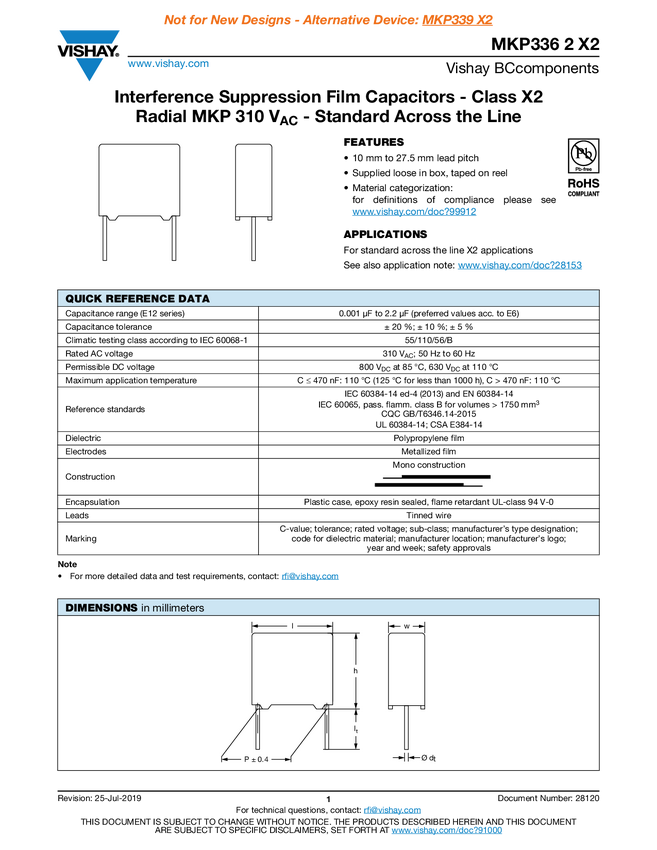 Not for New Designs - Alternative Device: MKP339 X2

VISHAY.

www.vishay.com

MKP336 2 X2

Vishay BCcomponents

Interference Suppression Film Capacitors - Class X2 Radial MKP 310 $V_{AC}$ - Standard Across the Line

FEATURES

• 10 mm to 27.5 mm lead pitch
• Supplied loose in box, taped on reel
• Material categorization: for definitions of compliance please see www.vishay.com/doc?99912

Pb
Pb-free
RoHS
COMPLIANT

APPLICATIONS

For standard across the line X2 applications
See also application note: www.vishay.com/doc?28153

| QUICK REFERENCE DATA | |
|---|---|
| Capacitance range (E12 series) | 0.001 µF to 2.2 µF (preferred values acc. to E6) |
| Capacitance tolerance | ± 20 %; ± 10 %; ± 5 % |
| Climatic testing class according to IEC 60068-1 | 55/110/56/B |
| Rated AC voltage | 310 $V_{AC}$; 50 Hz to 60 Hz |
| Permissible DC voltage | 800 $V_{DC}$ at 85 °C, 630 $V_{DC}$ at 110 °C |
| Maximum application temperature | C ≤ 470 nF: 110 °C (125 °C for less than 1000 h), C > 470 nF: 110 °C |
| Reference standards | IEC 60384-14 ed-4 (2013) and EN 60384-14 IEC 60065, pass. flamm. class B for volumes > 1750 $mm^3$ CQC GB/T6346.14-2015 UL 60384-14; CSA E384-14 |
| Dielectric | Polypropylene film |
| Electrodes | Metallized film |
| Construction | Mono construction |
| Encapsulation | Plastic case, epoxy resin sealed, flame retardant UL-class 94 V-0 |
| Leads | Tinned wire |
| Marking | C-value; tolerance; rated voltage; sub-class; manufacturer's type designation; code for dielectric material; manufacturer location; manufacturer's logo; year and week; safety approvals |

Note
• For more detailed data and test requirements, contact: rfi@vishay.com

DIMENSIONS in millimeters

l
w
h
$l_t$
P ± 0.4
Ø $d_t$

Revision: 25-Jul-2019 1 Document Number: 28120
For technical questions, contact: rfi@vishay.com
THIS DOCUMENT IS SUBJECT TO CHANGE WITHOUT NOTICE. THE PRODUCTS DESCRIBED HEREIN AND THIS DOCUMENT ARE SUBJECT TO SPECIFIC DISCLAIMERS, SET FORTH AT www.vishay.com/doc?91000