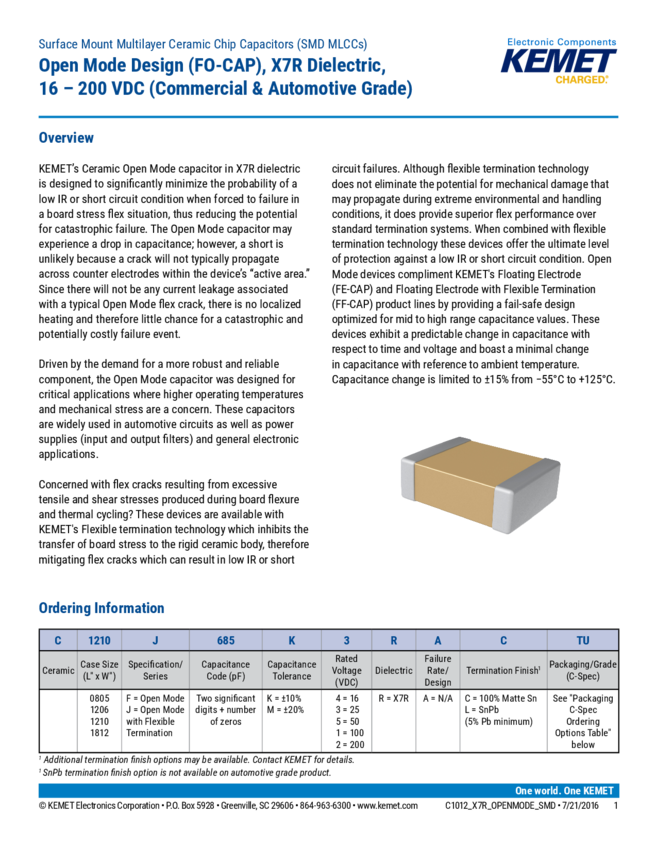 Surface Mount Multilayer Ceramic Chip Capacitors (SMD MLCCs)
Open Mode Design (FO-CAP), X7R Dielectric, 16 – 200 VDC (Commercial & Automotive Grade)

Electronic Components
KEMET
CHARGED.

Overview

KEMET's Ceramic Open Mode capacitor in X7R dielectric is designed to significantly minimize the probability of a low IR or short circuit condition when forced to failure in a board stress flex situation, thus reducing the potential for catastrophic failure. The Open Mode capacitor may experience a drop in capacitance; however, a short is unlikely because a crack will not typically propagate across counter electrodes within the device's "active area." Since there will not be any current leakage associated with a typical Open Mode flex crack, there is no localized heating and therefore little chance for a catastrophic and potentially costly failure event.

Driven by the demand for a more robust and reliable component, the Open Mode capacitor was designed for critical applications where higher operating temperatures and mechanical stress are a concern. These capacitors are widely used in automotive circuits as well as power supplies (input and output filters) and general electronic applications.

Concerned with flex cracks resulting from excessive tensile and shear stresses produced during board flexure and thermal cycling? These devices are available with KEMET's Flexible termination technology which inhibits the transfer of board stress to the rigid ceramic body, therefore mitigating flex cracks which can result in low IR or short circuit failures. Although flexible termination technology does not eliminate the potential for mechanical damage that may propagate during extreme environmental and handling conditions, it does provide superior flex performance over standard termination systems. When combined with flexible termination technology these devices offer the ultimate level of protection against a low IR or short circuit condition. Open Mode devices compliment KEMET's Floating Electrode (FE-CAP) and Floating Electrode with Flexible Termination (FF-CAP) product lines by providing a fail-safe design optimized for mid to high range capacitance values. These devices exhibit a predictable change in capacitance with respect to time and voltage and boast a minimal change in capacitance with reference to ambient temperature. Capacitance change is limited to ±15% from −55°C to +125°C.

Ordering Information

| C | 1210 | J | 685 | K | 3 | R | A | C | TU |
|---|---|---|---|---|---|---|---|---|---|
| Ceramic | Case Size (L" x W") | Specification/ Series | Capacitance Code (pF) | Capacitance Tolerance | Rated Voltage (VDC) | Dielectric | Failure Rate/ Design | Termination Finish¹ | Packaging/Grade (C-Spec) |
| | 0805 1206 1210 1812 | F = Open Mode J = Open Mode with Flexible Termination | Two significant digits + number of zeros | K = ±10% M = ±20% | 4 = 16 3 = 25 5 = 50 1 = 100 2 = 200 | R = X7R | A = N/A | C = 100% Matte Sn L = SnPb (5% Pb minimum) | See "Packaging C-Spec Ordering Options Table" below |

¹ Additional termination finish options may be available. Contact KEMET for details.
¹ SnPb termination finish option is not available on automotive grade product.

One world. One KEMET
© KEMET Electronics Corporation • P.O. Box 5928 • Greenville, SC 29606 • 864-963-6300 • www.kemet.com C1012_X7R_OPENMODE_SMD • 7/21/2016 1