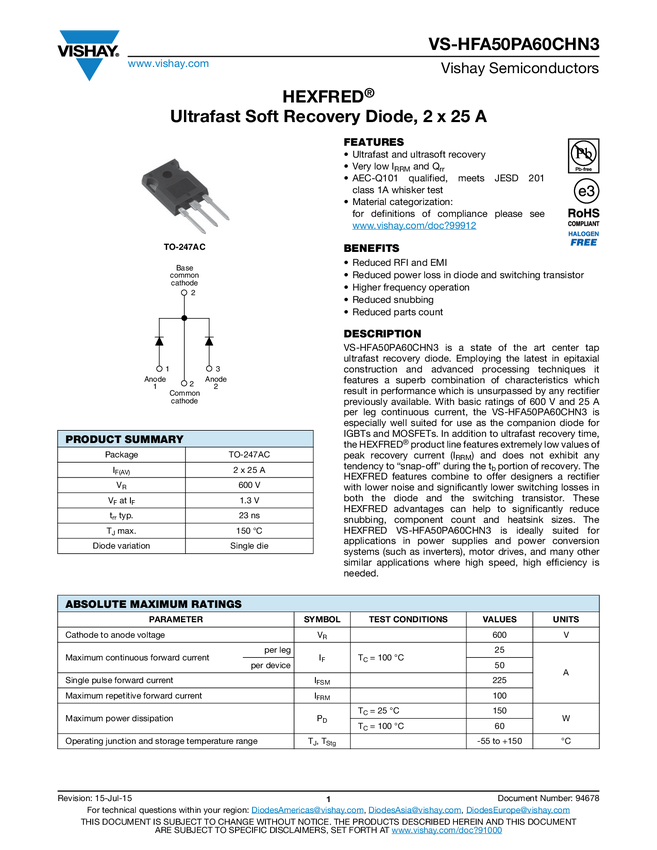 VISHAY.

www.vishay.com

VS-HFA50PA60CHN3

Vishay Semiconductors

HEXFRED®
Ultrafast Soft Recovery Diode, 2 x 25 A

TO-247AC

Base common cathode
2

1
Anode 1

2
Common cathode

3
Anode 2

FEATURES
• Ultrafast and ultrasoft recovery
• Very low $I_{RRM}$ and $Q_{rr}$
• AEC-Q101 qualified, meets JESD 201 class 1A whisker test
• Material categorization: for definitions of compliance please see www.vishay.com/doc?99912

Pb
Pb-free
e3
RoHS
COMPLIANT
HALOGEN
FREE

BENEFITS
• Reduced RFI and EMI
• Reduced power loss in diode and switching transistor
• Higher frequency operation
• Reduced snubbing
• Reduced parts count

DESCRIPTION
VS-HFA50PA60CHN3 is a state of the art center tap ultrafast recovery diode. Employing the latest in epitaxial construction and advanced processing techniques it features a superb combination of characteristics which result in performance which is unsurpassed by any rectifier previously available. With basic ratings of 600 V and 25 A per leg continuous current, the VS-HFA50PA60CHN3 is especially well suited for use as the companion diode for IGBTs and MOSFETs. In addition to ultrafast recovery time, the HEXFRED® product line features extremely low values of peak recovery current ($I_{RRM}$) and does not exhibit any tendency to "snap-off" during the $t_b$ portion of recovery. The HEXFRED features combine to offer designers a rectifier with lower noise and significantly lower switching losses in both the diode and the switching transistor. These HEXFRED advantages can help to significantly reduce snubbing, component count and heatsink sizes. The HEXFRED VS-HFA50PA60CHN3 is ideally suited for applications in power supplies and power conversion systems (such as inverters), motor drives, and many other similar applications where high speed, high efficiency is needed.

PRODUCT SUMMARY

| Package | TO-247AC |
|---|---|
| $I_{F(AV)}$ | 2 x 25 A |
| $V_R$ | 600 V |
| $V_F$ at $I_F$ | 1.3 V |
| $t_{rr}$ typ. | 23 ns |
| $T_J$ max. | 150 °C |
| Diode variation | Single die |

ABSOLUTE MAXIMUM RATINGS

| PARAMETER | | SYMBOL | TEST CONDITIONS | VALUES | UNITS |
|---|---|---|---|---|---|
| Cathode to anode voltage | | $V_R$ | | 600 | V |
| Maximum continuous forward current | per leg | $I_F$ | $T_C$ = 100 °C | 25 | A |
| | per device | | | 50 | |
| Single pulse forward current | | $I_{FSM}$ | | 225 | |
| Maximum repetitive forward current | | $I_{FRM}$ | | 100 | |
| Maximum power dissipation | | $P_D$ | $T_C$ = 25 °C | 150 | W |
| | | | $T_C$ = 100 °C | 60 | |
| Operating junction and storage temperature range | | $T_J$, $T_{Stg}$ | | -55 to +150 | °C |

Revision: 15-Jul-15 1 Document Number: 94678
For technical questions within your region: DiodesAmericas@vishay.com, DiodesAsia@vishay.com, DiodesEurope@vishay.com
THIS DOCUMENT IS SUBJECT TO CHANGE WITHOUT NOTICE. THE PRODUCTS DESCRIBED HEREIN AND THIS DOCUMENT ARE SUBJECT TO SPECIFIC DISCLAIMERS, SET FORTH AT www.vishay.com/doc?91000