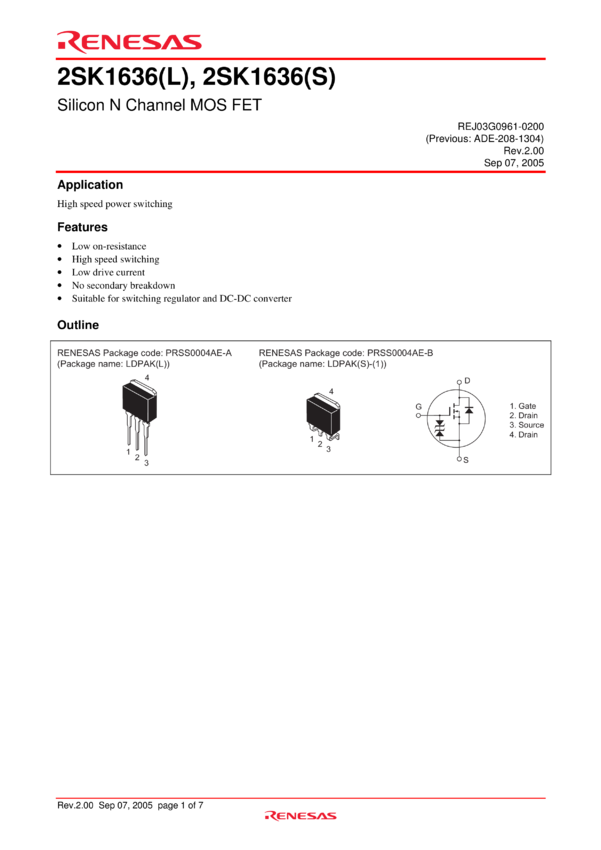 RENESAS

2SK1636(L), 2SK1636(S)

Silicon N Channel MOS FET

REJ03G0961-0200
(Previous: ADE-208-1304)
Rev.2.00
Sep 07, 2005

Application

High speed power switching

Features

• Low on-resistance
• High speed switching
• Low drive current
• No secondary breakdown
• Suitable for switching regulator and DC-DC converter

Outline

RENESAS Package code: PRSS0004AE-A
(Package name: LDPAK(L))

4

1 2 3

RENESAS Package code: PRSS0004AE-B
(Package name: LDPAK(S)-(1))

4

1 2 3

D

G

S

1. Gate
2. Drain
3. Source
4. Drain

Rev.2.00 Sep 07, 2005 page 1 of 7

RENESAS