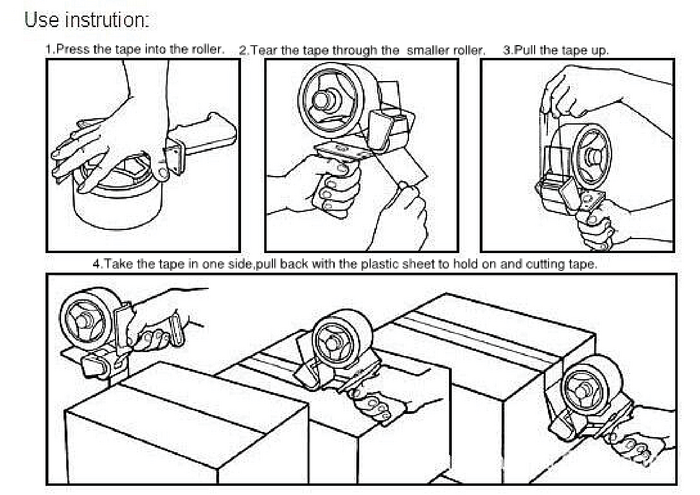 Use instrution:

1.Press the tape into the roller.

2.Tear the tape through the smaller roller.

3.Pull the tape up.

4.Take the tape in one side,pull back with the plastic sheet to hold on and cutting tape.