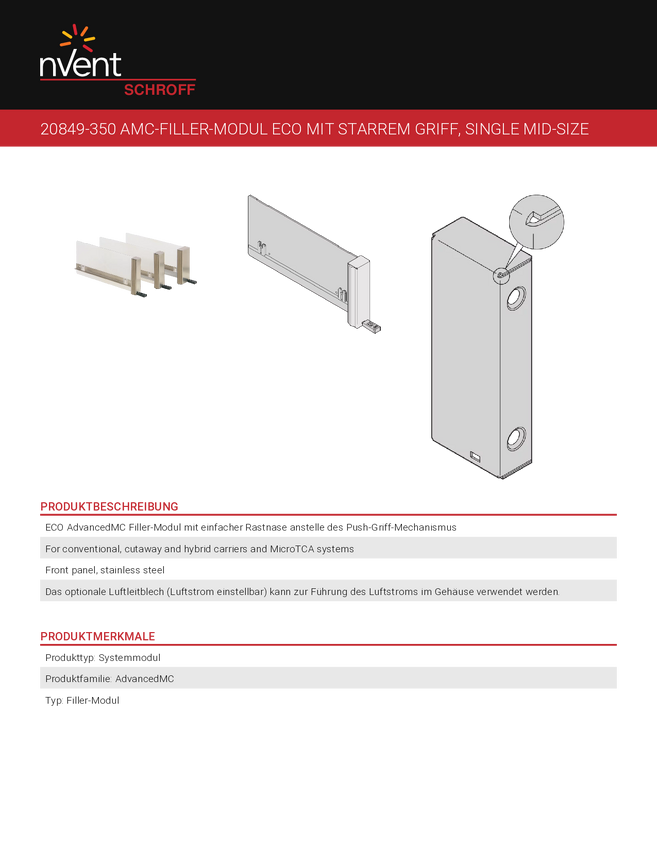 nVent
SCHROFF

20849-350 AMC-FILLER-MODUL ECO MIT STARREM GRIFF, SINGLE MID-SIZE

PRODUKTBESCHREIBUNG

ECO AdvancedMC Filler-Modul mit einfacher Rastnase anstelle des Push-Griff-Mechanismus

For conventional, cutaway and hybrid carriers and MicroTCA systems

Front panel, stainless steel

Das optionale Luftleitblech (Luftstrom einstellbar) kann zur Führung des Luftstroms im Gehäuse verwendet werden.

PRODUKTMERKMALE

Produkttyp: Systemmodul

Produktfamilie: AdvancedMC

Typ: Filler-Modul