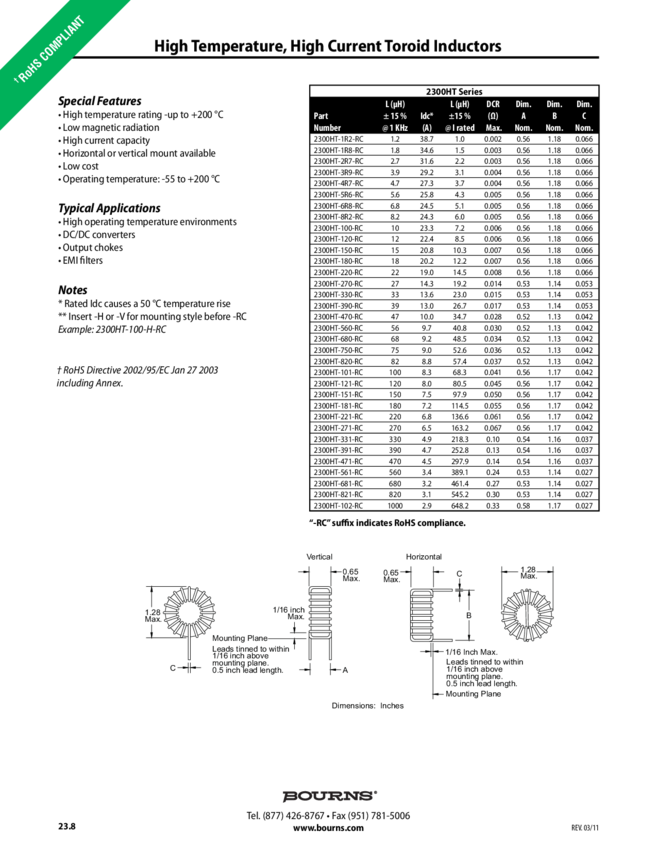 †RoHS COMPLIANT

High Temperature, High Current Toroid Inductors

Special Features
• High temperature rating -up to +200 °C
• Low magnetic radiation
• High current capacity
• Horizontal or vertical mount available
• Low cost
• Operating temperature: -55 to +200 °C

Typical Applications
• High operating temperature environments
• DC/DC converters
• Output chokes
• EMI filters

Notes
* Rated Idc causes a 50 °C temperature rise
** Insert -H or -V for mounting style before -RC
Example: 2300HT-100-H-RC

† RoHS Directive 2002/95/EC Jan 27 2003 including Annex.

2300HT Series

| Part Number | L (µH) ± 15 % @ 1 KHz | Idc* (A) | L (µH) ± 15 % @ I rated | DCR (Ω) Max. | Dim. A Nom. | Dim. B Nom. | Dim. C Nom. |
|---|---|---|---|---|---|---|---|
| 2300HT-1R2-RC | 1.2 | 38.7 | 1.0 | 0.002 | 0.56 | 1.18 | 0.066 |
| 2300HT-1R8-RC | 1.8 | 34.6 | 1.5 | 0.003 | 0.56 | 1.18 | 0.066 |
| 2300HT-2R7-RC | 2.7 | 31.6 | 2.2 | 0.003 | 0.56 | 1.18 | 0.066 |
| 2300HT-3R9-RC | 3.9 | 29.2 | 3.1 | 0.004 | 0.56 | 1.18 | 0.066 |
| 2300HT-4R7-RC | 4.7 | 27.3 | 3.7 | 0.004 | 0.56 | 1.18 | 0.066 |
| 2300HT-5R6-RC | 5.6 | 25.8 | 4.3 | 0.005 | 0.56 | 1.18 | 0.066 |
| 2300HT-6R8-RC | 6.8 | 24.5 | 5.1 | 0.005 | 0.56 | 1.18 | 0.066 |
| 2300HT-8R2-RC | 8.2 | 24.3 | 6.0 | 0.005 | 0.56 | 1.18 | 0.066 |
| 2300HT-100-RC | 10 | 23.3 | 7.2 | 0.006 | 0.56 | 1.18 | 0.066 |
| 2300HT-120-RC | 12 | 22.4 | 8.5 | 0.006 | 0.56 | 1.18 | 0.066 |
| 2300HT-150-RC | 15 | 20.8 | 10.3 | 0.007 | 0.56 | 1.18 | 0.066 |
| 2300HT-180-RC | 18 | 20.2 | 12.2 | 0.007 | 0.56 | 1.18 | 0.066 |
| 2300HT-220-RC | 22 | 19.0 | 14.5 | 0.008 | 0.56 | 1.18 | 0.066 |
| 2300HT-270-RC | 27 | 14.3 | 19.2 | 0.014 | 0.53 | 1.14 | 0.053 |
| 2300HT-330-RC | 33 | 13.6 | 23.0 | 0.015 | 0.53 | 1.14 | 0.053 |
| 2300HT-390-RC | 39 | 13.0 | 26.7 | 0.017 | 0.53 | 1.14 | 0.053 |
| 2300HT-470-RC | 47 | 10.0 | 34.7 | 0.028 | 0.52 | 1.13 | 0.042 |
| 2300HT-560-RC | 56 | 9.7 | 40.8 | 0.030 | 0.52 | 1.13 | 0.042 |
| 2300HT-680-RC | 68 | 9.2 | 48.5 | 0.034 | 0.52 | 1.13 | 0.042 |
| 2300HT-750-RC | 75 | 9.0 | 52.6 | 0.036 | 0.52 | 1.13 | 0.042 |
| 2300HT-820-RC | 82 | 8.8 | 57.4 | 0.037 | 0.52 | 1.13 | 0.042 |
| 2300HT-101-RC | 100 | 8.3 | 68.3 | 0.041 | 0.56 | 1.17 | 0.042 |
| 2300HT-121-RC | 120 | 8.0 | 80.5 | 0.045 | 0.56 | 1.17 | 0.042 |
| 2300HT-151-RC | 150 | 7.5 | 97.9 | 0.050 | 0.56 | 1.17 | 0.042 |
| 2300HT-181-RC | 180 | 7.2 | 114.5 | 0.055 | 0.56 | 1.17 | 0.042 |
| 2300HT-221-RC | 220 | 6.8 | 136.6 | 0.061 | 0.56 | 1.17 | 0.042 |
| 2300HT-271-RC | 270 | 6.5 | 163.2 | 0.067 | 0.56 | 1.17 | 0.042 |
| 2300HT-331-RC | 330 | 4.9 | 218.3 | 0.10 | 0.54 | 1.16 | 0.037 |
| 2300HT-391-RC | 390 | 4.7 | 252.8 | 0.13 | 0.54 | 1.16 | 0.037 |
| 2300HT-471-RC | 470 | 4.5 | 297.9 | 0.14 | 0.54 | 1.16 | 0.037 |
| 2300HT-561-RC | 560 | 3.4 | 389.1 | 0.24 | 0.53 | 1.14 | 0.027 |
| 2300HT-681-RC | 680 | 3.2 | 461.4 | 0.27 | 0.53 | 1.14 | 0.027 |
| 2300HT-821-RC | 820 | 3.1 | 545.2 | 0.30 | 0.53 | 1.14 | 0.027 |
| 2300HT-102-RC | 1000 | 2.9 | 648.2 | 0.33 | 0.58 | 1.17 | 0.027 |

"-RC" suffix indicates RoHS compliance.

Vertical
0.65 Max.
1.28 Max.
1/16 inch Max.
Mounting Plane
Leads tinned to within 1/16 inch above mounting plane. 0.5 inch lead length.
C
A

Horizontal
0.65 Max.
C
1.28 Max.
B
1/16 Inch Max.
Leads tinned to within 1/16 inch above mounting plane. 0.5 inch lead length.
Mounting Plane

Dimensions: Inches

BOURNS®

Tel. (877) 426-8767 • Fax (951) 781-5006
www.bourns.com

23.8

REV. 03/11