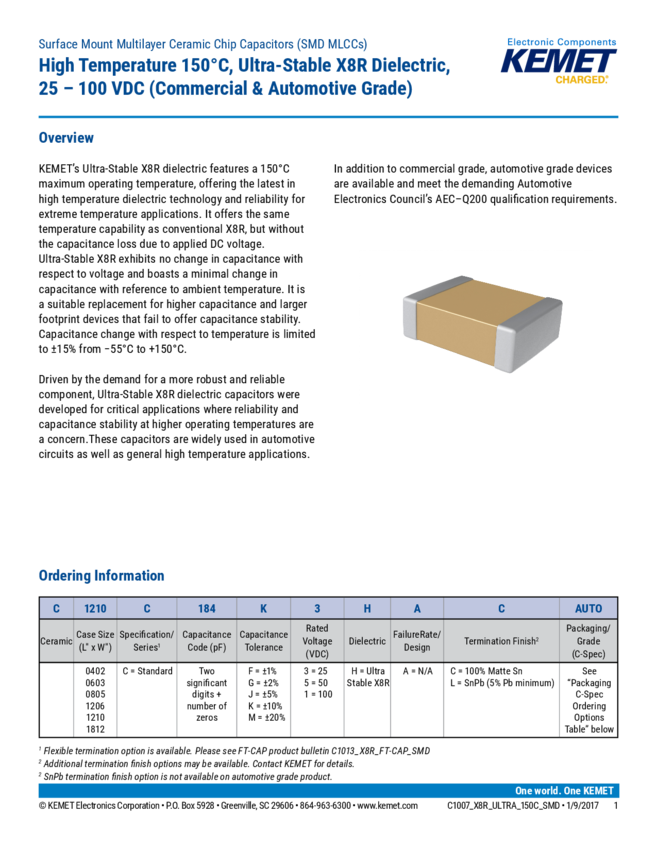 Surface Mount Multilayer Ceramic Chip Capacitors (SMD MLCCs)
High Temperature 150°C, Ultra-Stable X8R Dielectric, 25 – 100 VDC (Commercial & Automotive Grade)

Electronic Components
KEMET
CHARGED.

Overview

KEMET's Ultra-Stable X8R dielectric features a 150°C maximum operating temperature, offering the latest in high temperature dielectric technology and reliability for extreme temperature applications. It offers the same temperature capability as conventional X8R, but without the capacitance loss due to applied DC voltage. Ultra-Stable X8R exhibits no change in capacitance with respect to voltage and boasts a minimal change in capacitance with reference to ambient temperature. It is a suitable replacement for higher capacitance and larger footprint devices that fail to offer capacitance stability. Capacitance change with respect to temperature is limited to ±15% from −55°C to +150°C.

Driven by the demand for a more robust and reliable component, Ultra-Stable X8R dielectric capacitors were developed for critical applications where reliability and capacitance stability at higher operating temperatures are a concern.These capacitors are widely used in automotive circuits as well as general high temperature applications.

In addition to commercial grade, automotive grade devices are available and meet the demanding Automotive Electronics Council's AEC−Q200 qualification requirements.

Ordering Information

| C | 1210 | C | 184 | K | 3 | H | A | C | AUTO |
|---|---|---|---|---|---|---|---|---|---|
| Ceramic | Case Size (L" x W") | Specification/ Series¹ | Capacitance Code (pF) | Capacitance Tolerance | Rated Voltage (VDC) | Dielectric | FailureRate/ Design | Termination Finish² | Packaging/ Grade (C-Spec) |
| | 0402 0603 0805 1206 1210 1812 | C = Standard | Two significant digits + number of zeros | F = ±1% G = ±2% J = ±5% K = ±10% M = ±20% | 3 = 25 5 = 50 1 = 100 | H = Ultra Stable X8R | A = N/A | C = 100% Matte Sn L = SnPb (5% Pb minimum) | See "Packaging C-Spec Ordering Options Table" below |

¹ Flexible termination option is available. Please see FT-CAP product bulletin C1013_X8R_FT-CAP_SMD
² Additional termination finish options may be available. Contact KEMET for details.
² SnPb termination finish option is not available on automotive grade product.

One world. One KEMET
© KEMET Electronics Corporation • P.O. Box 5928 • Greenville, SC 29606 • 864-963-6300 • www.kemet.com C1007_X8R_ULTRA_150C_SMD • 1/9/2017 1