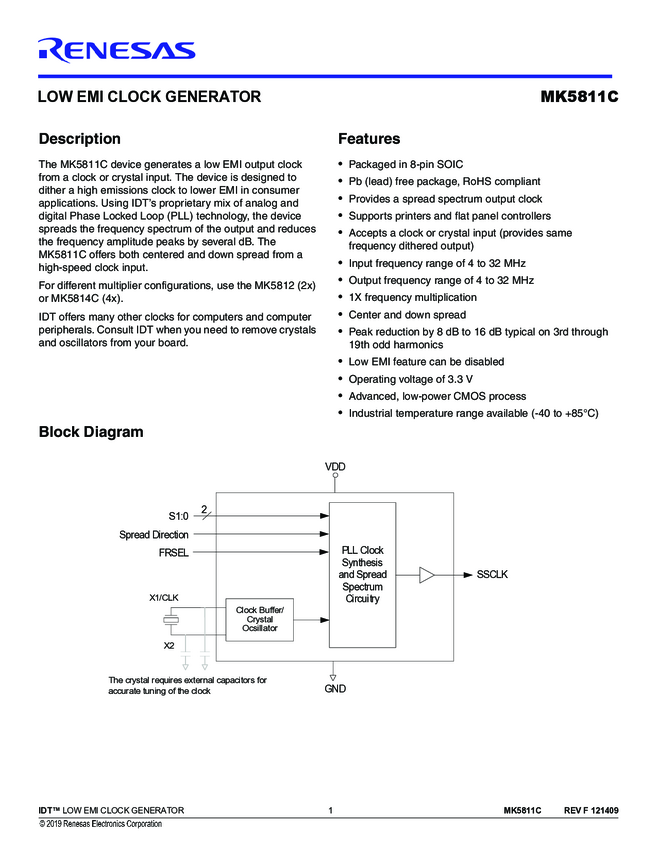 RENESAS

LOW EMI CLOCK GENERATOR

MK5811C

Description

The MK5811C device generates a low EMI output clock from a clock or crystal input. The device is designed to dither a high emissions clock to lower EMI in consumer applications. Using IDT's proprietary mix of analog and digital Phase Locked Loop (PLL) technology, the device spreads the frequency spectrum of the output and reduces the frequency amplitude peaks by several dB. The MK5811C offers both centered and down spread from a high-speed clock input.

For different multiplier configurations, use the MK5812 (2x) or MK5814C (4x).

IDT offers many other clocks for computers and computer peripherals. Consult IDT when you need to remove crystals and oscillators from your board.

Features

• Packaged in 8-pin SOIC
• Pb (lead) free package, RoHS compliant
• Provides a spread spectrum output clock
• Supports printers and flat panel controllers
• Accepts a clock or crystal input (provides same frequency dithered output)
• Input frequency range of 4 to 32 MHz
• Output frequency range of 4 to 32 MHz
• 1X frequency multiplication
• Center and down spread
• Peak reduction by 8 dB to 16 dB typical on 3rd through 19th odd harmonics
• Low EMI feature can be disabled
• Operating voltage of 3.3 V
• Advanced, low-power CMOS process
• Industrial temperature range available (-40 to +85°C)

Block Diagram

VDD
S1:0
2
Spread Direction
FRSEL
PLL Clock Synthesis and Spread Spectrum Circuitry
SSCLK
X1/CLK
Clock Buffer/ Crystal Ocsillator
X2
The crystal requires external capacitors for accurate tuning of the clock
GND

IDT™ LOW EMI CLOCK GENERATOR 1 MK5811C REV F 121409
© 2019 Renesas Electronics Corporation