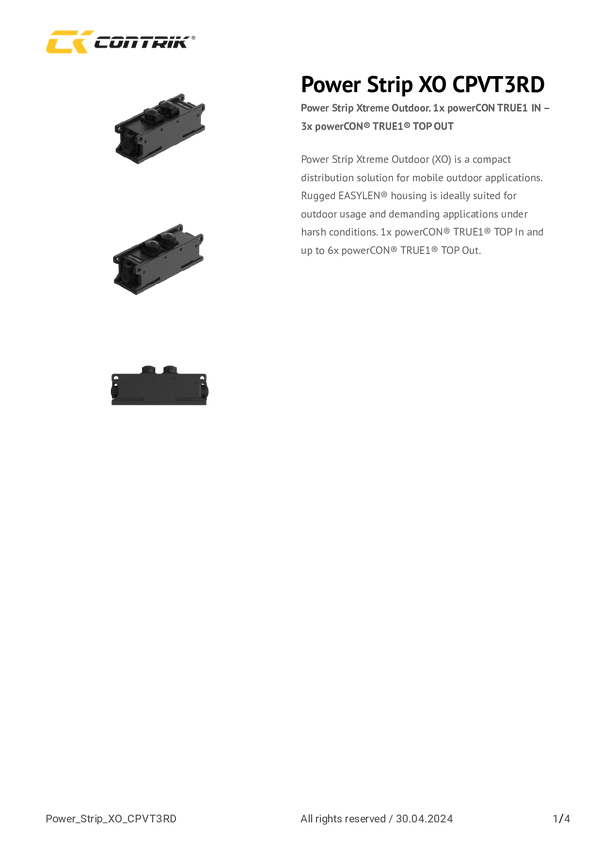 CONTRIK®

Power Strip XO CPVT3RD

Power Strip Xtreme Outdoor. 1x powerCON TRUE1 IN – 3x powerCON® TRUE1® TOP OUT

Power Strip Xtreme Outdoor (XO) is a compact distribution solution for mobile outdoor applications. Rugged EASYLEN® housing is ideally suited for outdoor usage and demanding applications under harsh conditions. 1x powerCON® TRUE1® TOP In and up to 6x powerCON® TRUE1® TOP Out.

Power_Strip_XO_CPVT3RD All rights reserved / 30.04.2024 1/4