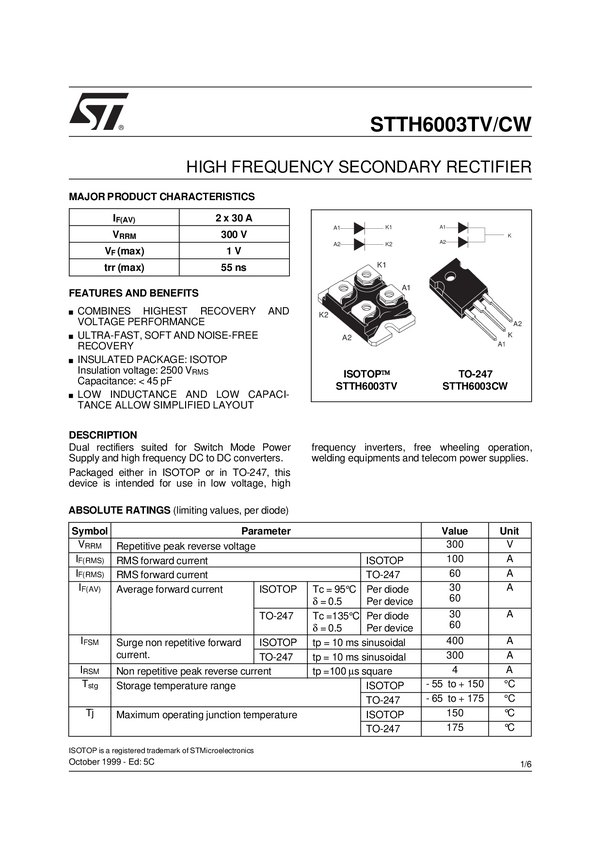 ST®

STTH6003TV/CW

HIGH FREQUENCY SECONDARY RECTIFIER

MAJOR PRODUCT CHARACTERISTICS

| $I_{F(AV)}$ | 2 x 30 A |
|---|---|
| $V_{RRM}$ | 300 V |
| $V_F$ (max) | 1 V |
| trr (max) | 55 ns |

FEATURES AND BENEFITS

■ COMBINES HIGHEST RECOVERY AND VOLTAGE PERFORMANCE
■ ULTRA-FAST, SOFT AND NOISE-FREE RECOVERY
■ INSULATED PACKAGE: ISOTOP
Insulation voltage: 2500 $V_{RMS}$
Capacitance: < 45 pF
■ LOW INDUCTANCE AND LOW CAPACITANCE ALLOW SIMPLIFIED LAYOUT

A1 K1 A2 K2 A1 A2 K

K1 A1 K2 A2

A2 K A1

ISOTOP™
STTH6003TV

TO-247
STTH6003CW

DESCRIPTION
Dual rectifiers suited for Switch Mode Power Supply and high frequency DC to DC converters.

Packaged either in ISOTOP or in TO-247, this device is intended for use in low voltage, high frequency inverters, free wheeling operation, welding equipments and telecom power supplies.

ABSOLUTE RATINGS (limiting values, per diode)

| Symbol | Parameter | | | | Value | Unit |
|---|---|---|---|---|---|---|
| $V_{RRM}$ | Repetitive peak reverse voltage | | | | 300 | V |
| $I_{F(RMS)}$ | RMS forward current | | | ISOTOP | 100 | A |
| $I_{F(RMS)}$ | RMS forward current | | | TO-247 | 60 | A |
| $I_{F(AV)}$ | Average forward current | ISOTOP | Tc = 95°C $\delta = 0.5$ | Per diode Per device | 30 60 | A |
| | | TO-247 | Tc =135°C $\delta = 0.5$ | Per diode Per device | 30 60 | A |
| $I_{FSM}$ | Surge non repetitive forward current. | ISOTOP | tp = 10 ms sinusoidal | | 400 | A |
| | | TO-247 | tp = 10 ms sinusoidal | | 300 | A |
| $I_{RSM}$ | Non repetitive peak reverse current | | tp =100 µs square | | 4 | A |
| $T_{stg}$ | Storage temperature range | | | ISOTOP | - 55 to + 150 | °C |
| | | | | TO-247 | - 65 to + 175 | °C |
| Tj | Maximum operating junction temperature | | | ISOTOP | 150 | °C |
| | | | | TO-247 | 175 | °C |

ISOTOP is a registered trademark of STMicroelectronics
October 1999 - Ed: 5C

1/6