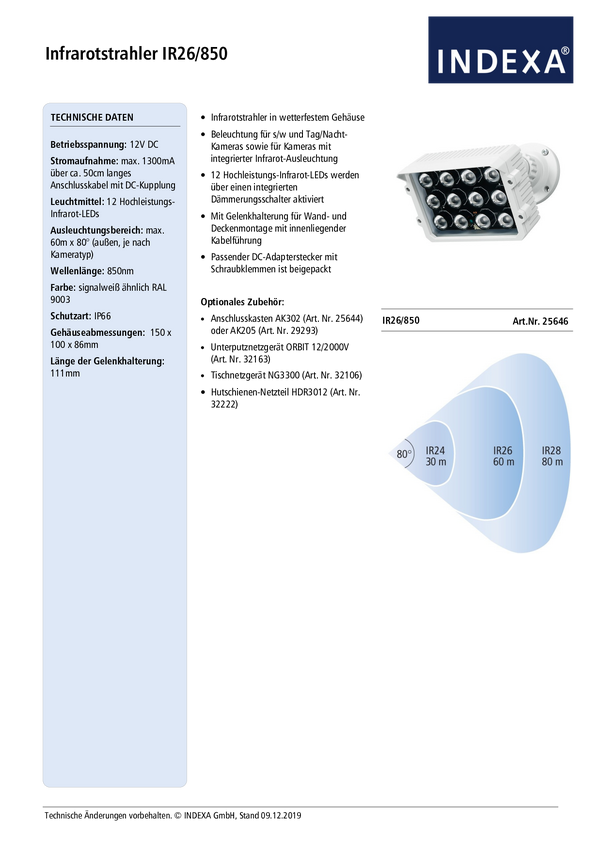 Infrarotstrahler IR26/850

INDEXA®

TECHNISCHE DATEN

Betriebsspannung: 12V DC

Stromaufnahme: max. 1300mA über ca. 50cm langes Anschlusskabel mit DC-Kupplung

Leuchtmittel: 12 Hochleistungs-Infrarot-LEDs

Ausleuchtungsbereich: max. 60m x 80° (außen, je nach Kameratyp)

Wellenlänge: 850nm

Farbe: signalweiß ähnlich RAL 9003

Schutzart: IP66

Gehäuseabmessungen: 150 x 100 x 86mm

Länge der Gelenkhalterung: 111mm

• Infrarotstrahler in wetterfestem Gehäuse
• Beleuchtung für s/w und Tag/Nacht-Kameras sowie für Kameras mit integrierter Infrarot-Ausleuchtung
• 12 Hochleistungs-Infrarot-LEDs werden über einen integrierten Dämmerungsschalter aktiviert
• Mit Gelenkhalterung für Wand- und Deckenmontage mit innenliegender Kabelführung
• Passender DC-Adapterstecker mit Schraubklemmen ist beigepackt

Optionales Zubehör:
• Anschlusskasten AK302 (Art. Nr. 25644) oder AK205 (Art. Nr. 29293)
• Unterputznetzgerät ORBIT 12/2000V (Art. Nr. 32163)
• Tischnetzgerät NG3300 (Art. Nr. 32106)
• Hutschienen-Netzteil HDR3012 (Art. Nr. 32222)

IR26/850 Art.Nr. 25646

80°
IR24
30 m
IR26
60 m
IR28
80 m

Technische Änderungen vorbehalten. © INDEXA GmbH, Stand 09.12.2019