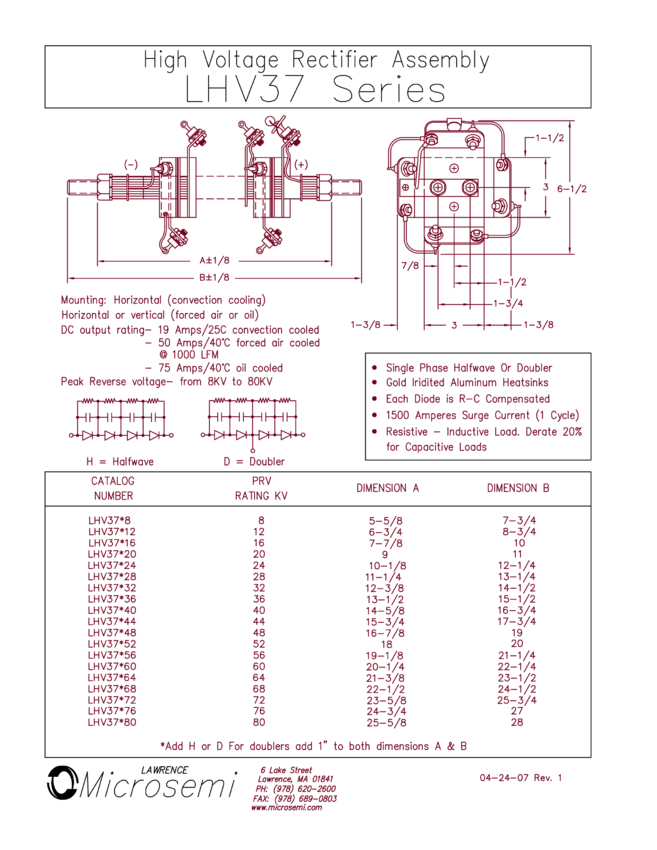 High Voltage Rectifier Assembly
LHV37 Series

(−)
(+)
A±1/8
B±1/8

1−1/2
3
6−1/2
7/8
1−1/2
1−3/4
1−3/8
3
1−3/8

Mounting: Horizontal (convection cooling)
Horizontal or vertical (forced air or oil)
DC output rating− 19 Amps/25C convection cooled
− 50 Amps/40°C forced air cooled
@ 1000 LFM
− 75 Amps/40°C oil cooled
Peak Reverse voltage− from 8KV to 80KV

H = Halfwave
D = Doubler

• Single Phase Halfwave Or Doubler
• Gold Iridited Aluminum Heatsinks
• Each Diode is R−C Compensated
• 1500 Amperes Surge Current (1 Cycle)
• Resistive − Inductive Load. Derate 20% for Capacitive Loads

| CATALOG NUMBER | PRV RATING KV | DIMENSION A | DIMENSION B |
|---|---|---|---|
| LHV37*8 | 8 | 5−5/8 | 7−3/4 |
| LHV37*12 | 12 | 6−3/4 | 8−3/4 |
| LHV37*16 | 16 | 7−7/8 | 10 |
| LHV37*20 | 20 | 9 | 11 |
| LHV37*24 | 24 | 10−1/8 | 12−1/4 |
| LHV37*28 | 28 | 11−1/4 | 13−1/4 |
| LHV37*32 | 32 | 12−3/8 | 14−1/2 |
| LHV37*36 | 36 | 13−1/2 | 15−1/2 |
| LHV37*40 | 40 | 14−5/8 | 16−3/4 |
| LHV37*44 | 44 | 15−3/4 | 17−3/4 |
| LHV37*48 | 48 | 16−7/8 | 19 |
| LHV37*52 | 52 | 18 | 20 |
| LHV37*56 | 56 | 19−1/8 | 21−1/4 |
| LHV37*60 | 60 | 20−1/4 | 22−1/4 |
| LHV37*64 | 64 | 21−3/8 | 23−1/2 |
| LHV37*68 | 68 | 22−1/2 | 24−1/2 |
| LHV37*72 | 72 | 23−5/8 | 25−3/4 |
| LHV37*76 | 76 | 24−3/4 | 27 |
| LHV37*80 | 80 | 25−5/8 | 28 |

*Add H or D For doublers add 1" to both dimensions A & B

LAWRENCE
Microsemi
6 Lake Street
Lawrence, MA 01841
PH: (978) 620−2600
FAX: (978) 689−0803
www.microsemi.com

04−24−07 Rev. 1