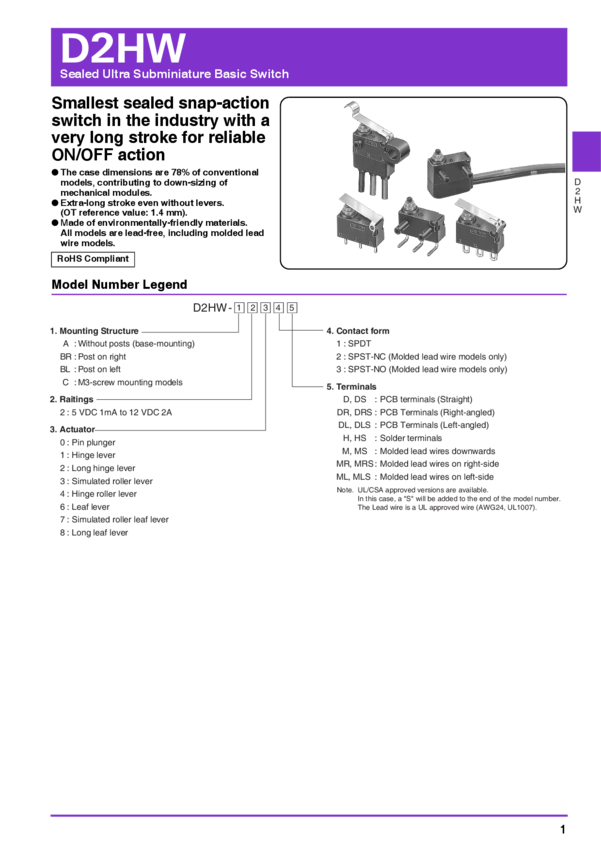 D2HW

Sealed Ultra Subminiature Basic Switch

Smallest sealed snap-action switch in the industry with a very long stroke for reliable ON/OFF action

● The case dimensions are 78% of conventional models, contributing to down-sizing of mechanical modules.
● Extra-long stroke even without levers. (OT reference value: 1.4 mm).
● Made of environmentally-friendly materials. All models are lead-free, including molded lead wire models.

RoHS Compliant

D
2
H
W

Model Number Legend

D2HW - 1 2 3 4 5

1. Mounting Structure
A : Without posts (base-mounting)
BR : Post on right
BL : Post on left
C : M3-screw mounting models

2. Raitings
2 : 5 VDC 1mA to 12 VDC 2A

3. Actuator
0 : Pin plunger
1 : Hinge lever
2 : Long hinge lever
3 : Simulated roller lever
4 : Hinge roller lever
6 : Leaf lever
7 : Simulated roller leaf lever
8 : Long leaf lever

4. Contact form
1 : SPDT
2 : SPST-NC (Molded lead wire models only)
3 : SPST-NO (Molded lead wire models only)

5. Terminals
D, DS : PCB terminals (Straight)
DR, DRS : PCB Terminals (Right-angled)
DL, DLS : PCB Terminals (Left-angled)
H, HS : Solder terminals
M, MS : Molded lead wires downwards
MR, MRS : Molded lead wires on right-side
ML, MLS : Molded lead wires on left-side

Note. UL/CSA approved versions are available.
In this case, a "S" will be added to the end of the model number.
The Lead wire is a UL approved wire (AWG24, UL1007).

1