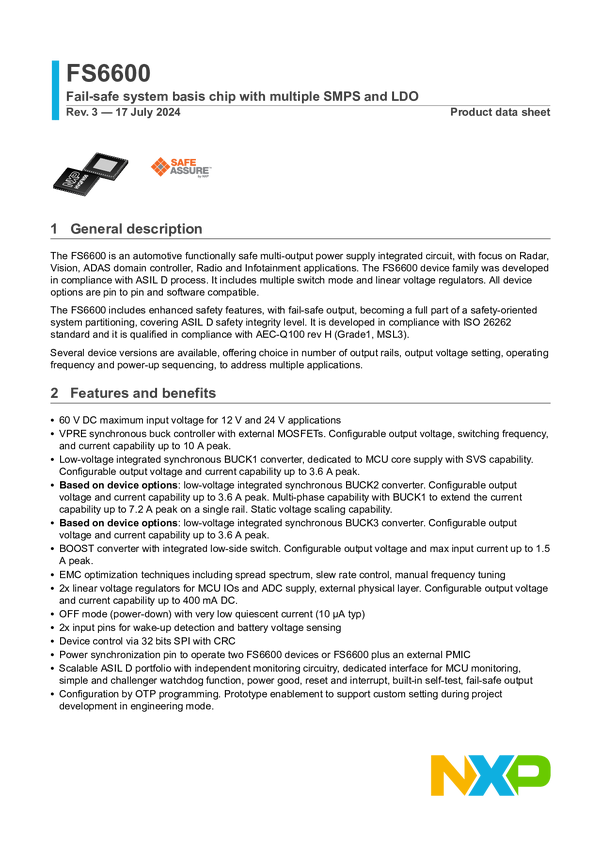 FS6600
Fail-safe system basis chip with multiple SMPS and LDO
Rev. 3 — 17 July 2024
Product data sheet

SAFE ASSURE

1 General description

The FS6600 is an automotive functionally safe multi-output power supply integrated circuit, with focus on Radar, Vision, ADAS domain controller, Radio and Infotainment applications. The FS6600 device family was developed in compliance with ASIL D process. It includes multiple switch mode and linear voltage regulators. All device options are pin to pin and software compatible.

The FS6600 includes enhanced safety features, with fail-safe output, becoming a full part of a safety-oriented system partitioning, covering ASIL D safety integrity level. It is developed in compliance with ISO 26262 standard and it is qualified in compliance with AEC-Q100 rev H (Grade1, MSL3).

Several device versions are available, offering choice in number of output rails, output voltage setting, operating frequency and power-up sequencing, to address multiple applications.

2 Features and benefits

• 60 V DC maximum input voltage for 12 V and 24 V applications
• VPRE synchronous buck controller with external MOSFETs. Configurable output voltage, switching frequency, and current capability up to 10 A peak.
• Low-voltage integrated synchronous BUCK1 converter, dedicated to MCU core supply with SVS capability. Configurable output voltage and current capability up to 3.6 A peak.
• Based on device options: low-voltage integrated synchronous BUCK2 converter. Configurable output voltage and current capability up to 3.6 A peak. Multi-phase capability with BUCK1 to extend the current capability up to 7.2 A peak on a single rail. Static voltage scaling capability.
• Based on device options: low-voltage integrated synchronous BUCK3 converter. Configurable output voltage and current capability up to 3.6 A peak.
• BOOST converter with integrated low-side switch. Configurable output voltage and max input current up to 1.5 A peak.
• EMC optimization techniques including spread spectrum, slew rate control, manual frequency tuning
• 2x linear voltage regulators for MCU IOs and ADC supply, external physical layer. Configurable output voltage and current capability up to 400 mA DC.
• OFF mode (power-down) with very low quiescent current (10 µA typ)
• 2x input pins for wake-up detection and battery voltage sensing
• Device control via 32 bits SPI with CRC
• Power synchronization pin to operate two FS6600 devices or FS6600 plus an external PMIC
• Scalable ASIL D portfolio with independent monitoring circuitry, dedicated interface for MCU monitoring, simple and challenger watchdog function, power good, reset and interrupt, built-in self-test, fail-safe output
• Configuration by OTP programming. Prototype enablement to support custom setting during project development in engineering mode.

NXP