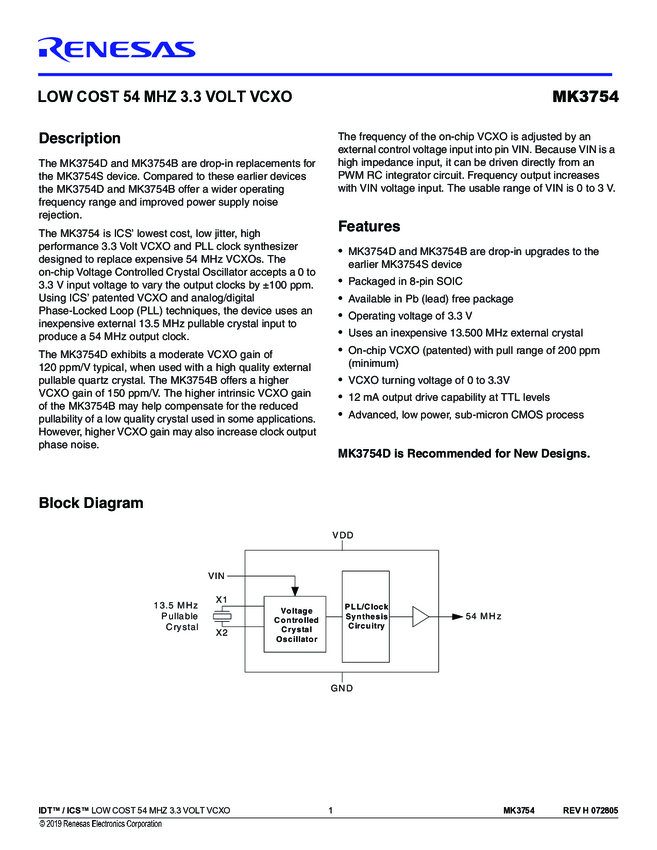 RENESAS

LOW COST 54 MHZ 3.3 VOLT VCXO

MK3754

Description

The MK3754D and MK3754B are drop-in replacements for the MK3754S device. Compared to these earlier devices the MK3754D and MK3754B offer a wider operating frequency range and improved power supply noise rejection.

The MK3754 is ICS' lowest cost, low jitter, high performance 3.3 Volt VCXO and PLL clock synthesizer designed to replace expensive 54 MHz VCXOs. The on-chip Voltage Controlled Crystal Oscillator accepts a 0 to 3.3 V input voltage to vary the output clocks by ±100 ppm. Using ICS' patented VCXO and analog/digital Phase-Locked Loop (PLL) techniques, the device uses an inexpensive external 13.5 MHz pullable crystal input to produce a 54 MHz output clock.

The MK3754D exhibits a moderate VCXO gain of 120 ppm/V typical, when used with a high quality external pullable quartz crystal. The MK3754B offers a higher VCXO gain of 150 ppm/V. The higher intrinsic VCXO gain of the MK3754B may help compensate for the reduced pullability of a low quality crystal used in some applications. However, higher VCXO gain may also increase clock output phase noise.

The frequency of the on-chip VCXO is adjusted by an external control voltage input into pin VIN. Because VIN is a high impedance input, it can be driven directly from an PWM RC integrator circuit. Frequency output increases with VIN voltage input. The usable range of VIN is 0 to 3 V.

Features

• MK3754D and MK3754B are drop-in upgrades to the earlier MK3754S device
• Packaged in 8-pin SOIC
• Available in Pb (lead) free package
• Operating voltage of 3.3 V
• Uses an inexpensive 13.500 MHz external crystal
• On-chip VCXO (patented) with pull range of 200 ppm (minimum)
• VCXO turning voltage of 0 to 3.3V
• 12 mA output drive capability at TTL levels
• Advanced, low power, sub-micron CMOS process

MK3754D is Recommended for New Designs.

Block Diagram

VDD
VIN
13.5 MHz Pullable Crystal
X1
X2
Voltage Controlled Crystal Oscillator
PLL/Clock Synthesis Circuitry
54 MHz
GND

IDT™ / ICS™ LOW COST 54 MHZ 3.3 VOLT VCXO 1 MK3754 REV H 072805
© 2019 Renesas Electronics Corporation