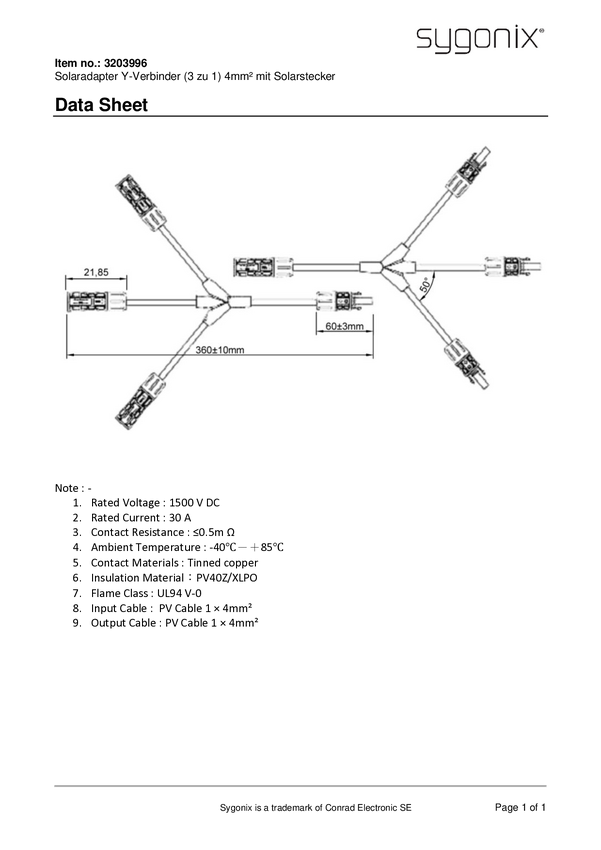 sygonix®

Item no.: 3203996
Solaradapter Y-Verbinder (3 zu 1) 4mm² mit Solarstecker

Data Sheet

21,85

60±3mm

360±10mm

50°

Note : -
1. Rated Voltage : 1500 V DC
2. Rated Current : 30 A
3. Contact Resistance : ≤0.5m Ω
4. Ambient Temperature : -40℃－＋85℃
5. Contact Materials : Tinned copper
6. Insulation Material：PV40Z/XLPO
7. Flame Class : UL94 V-0
8. Input Cable : PV Cable 1 × 4mm²
9. Output Cable : PV Cable 1 × 4mm²

Sygonix is a trademark of Conrad Electronic SE

Page 1 of 1