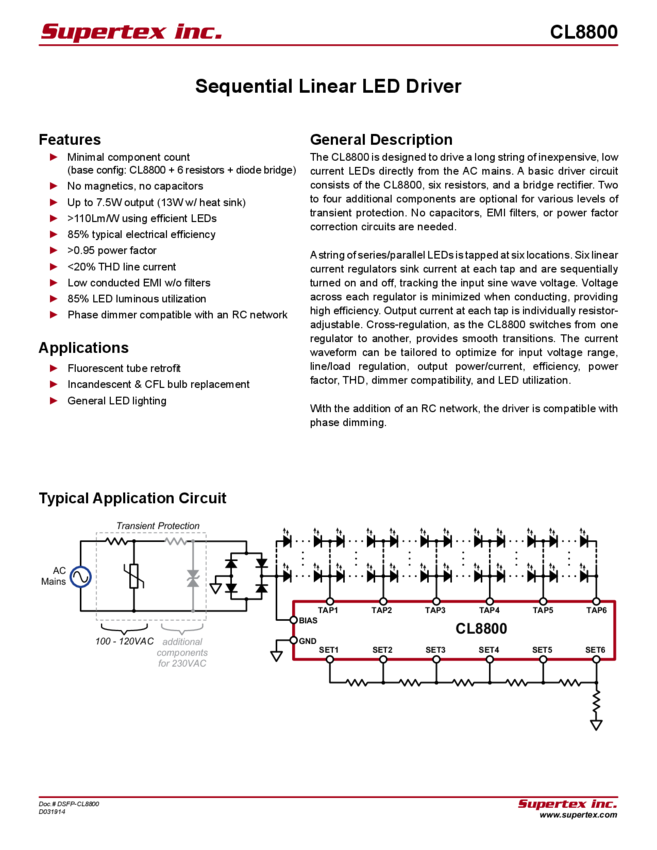 Supertex inc.

CL8800

Sequential Linear LED Driver

Features

► Minimal component count (base config: CL8800 + 6 resistors + diode bridge)
► No magnetics, no capacitors
► Up to 7.5W output (13W w/ heat sink)
► >110Lm/W using efficient LEDs
► 85% typical electrical efficiency
► >0.95 power factor
► <20% THD line current
► Low conducted EMI w/o filters
► 85% LED luminous utilization
► Phase dimmer compatible with an RC network

Applications

► Fluorescent tube retrofit
► Incandescent & CFL bulb replacement
► General LED lighting

General Description

The CL8800 is designed to drive a long string of inexpensive, low current LEDs directly from the AC mains. A basic driver circuit consists of the CL8800, six resistors, and a bridge rectifier. Two to four additional components are optional for various levels of transient protection. No capacitors, EMI filters, or power factor correction circuits are needed.

A string of series/parallel LEDs is tapped at six locations. Six linear current regulators sink current at each tap and are sequentially turned on and off, tracking the input sine wave voltage. Voltage across each regulator is minimized when conducting, providing high efficiency. Output current at each tap is individually resistor-adjustable. Cross-regulation, as the CL8800 switches from one regulator to another, provides smooth transitions. The current waveform can be tailored to optimize for input voltage range, line/load regulation, output power/current, efficiency, power factor, THD, dimmer compatibility, and LED utilization.

With the addition of an RC network, the driver is compatible with phase dimming.

Typical Application Circuit

Transient Protection

AC Mains

100 - 120VAC

additional components for 230VAC

TAP1 TAP2 TAP3 TAP4 TAP5 TAP6

BIAS

CL8800

GND

SET1 SET2 SET3 SET4 SET5 SET6

Doc.# DSFP-CL8800
D031914

Supertex inc.
www.supertex.com