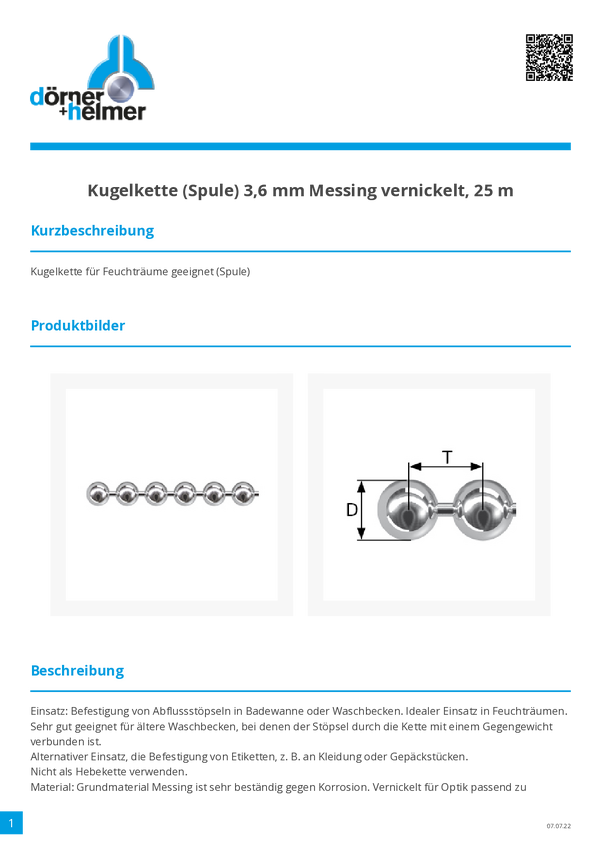 dörner
+helmer

Kugelkette (Spule) 3,6 mm Messing vernickelt, 25 m

Kurzbeschreibung

Kugelkette für Feuchträume geeignet (Spule)

Produktbilder

T
D

Beschreibung

Einsatz: Befestigung von Abflussstöpseln in Badewanne oder Waschbecken. Idealer Einsatz in Feuchträumen. Sehr gut geeignet für ältere Waschbecken, bei denen der Stöpsel durch die Kette mit einem Gegengewicht verbunden ist.
Alternativer Einsatz, die Befestigung von Etiketten, z. B. an Kleidung oder Gepäckstücken.
Nicht als Hebekette verwenden.
Material: Grundmaterial Messing ist sehr beständig gegen Korrosion. Vernickelt für Optik passend zu

1

07.07.22