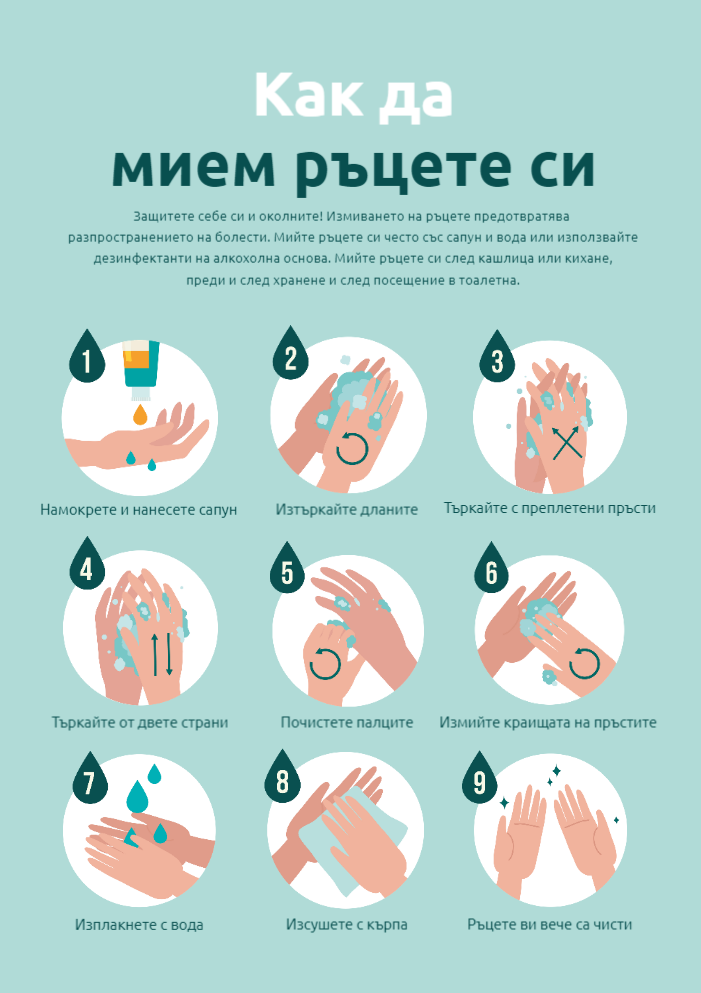 Как да
мием ръцете си

Защитете себе си и околните! Измиването на ръцете предотвратява разпространението на болести. Мийте ръцете си често със сапун и вода или използвайте дезинфектанти на алкохолна основа. Мийте ръцете си след кашлица или кихане, преди и след хранене и след посещение в тоалетна.

1
Намокрете и нанесете сапун

2
Изтъркайте дланите

3
Търкайте с преплетени пръсти

4
Търкайте от двете страни

5
Почистете палците

6
Измийте краищата на пръстите

7
Изплакнете с вода

8
Изсушете с кърпа

9
Ръцете ви вече са чисти