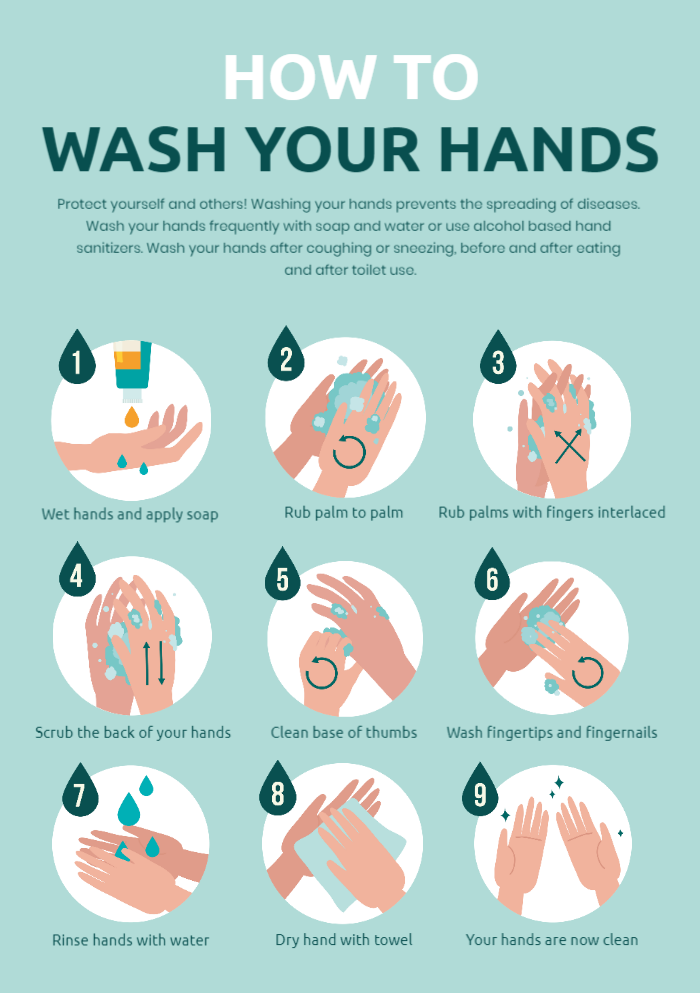 HOW TO
WASH YOUR HANDS

Protect yourself and others! Washing your hands prevents the spreading of diseases. Wash your hands frequently with soap and water or use alcohol based hand sanitizers. Wash your hands after coughing or sneezing, before and after eating and after toilet use.

1
Wet hands and apply soap

2
Rub palm to palm

3
Rub palms with fingers interlaced

4
Scrub the back of your hands

5
Clean base of thumbs

6
Wash fingertips and fingernails

7
Rinse hands with water

8
Dry hand with towel

9
Your hands are now clean