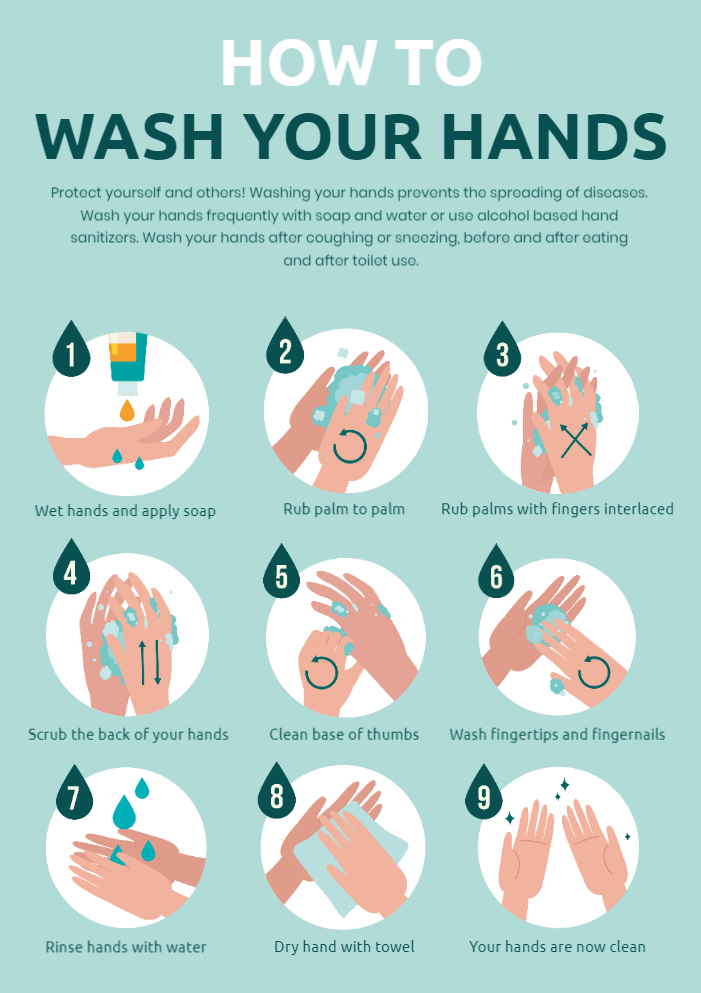 HOW TO
WASH YOUR HANDS

Protect yourself and others! Washing your hands prevents the spreading of diseases. Wash your hands frequently with soap and water or use alcohol based hand sanitizers. Wash your hands after coughing or sneezing, before and after eating and after toilet use.

1
Wet hands and apply soap

2
Rub palm to palm

3
Rub palms with fingers interlaced

4
Scrub the back of your hands

5
Clean base of thumbs

6
Wash fingertips and fingernails

7
Rinse hands with water

8
Dry hand with towel

9
Your hands are now clean