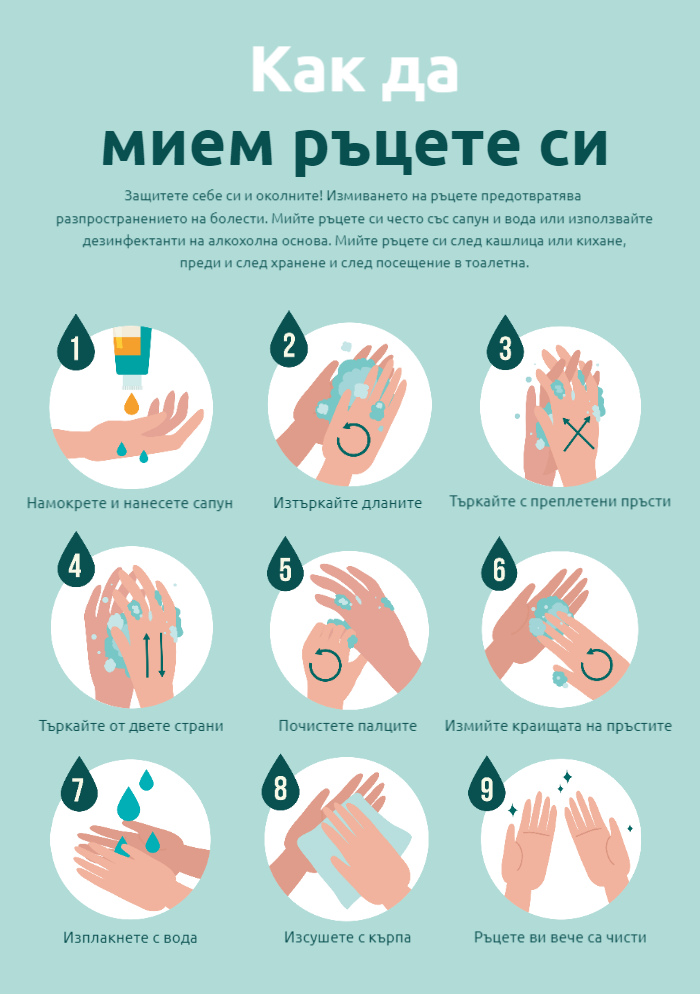 Как да
мием ръцете си

Защитете себе си и околните! Измиването на ръцете предотвратява разпространението на болести. Мийте ръцете си често със сапун и вода или използвайте дезинфектанти на алкохолна основа. Мийте ръцете си след кашлица или кихане, преди и след хранене и след посещение в тоалетна.

1
Намокрете и нанесете сапун

2
Изтъркайте дланите

3
Търкайте с преплетени пръсти

4
Търкайте от двете страни

5
Почистете палците

6
Измийте краищата на пръстите

7
Изплакнете с вода

8
Изсушете с кърпа

9
Ръцете ви вече са чисти