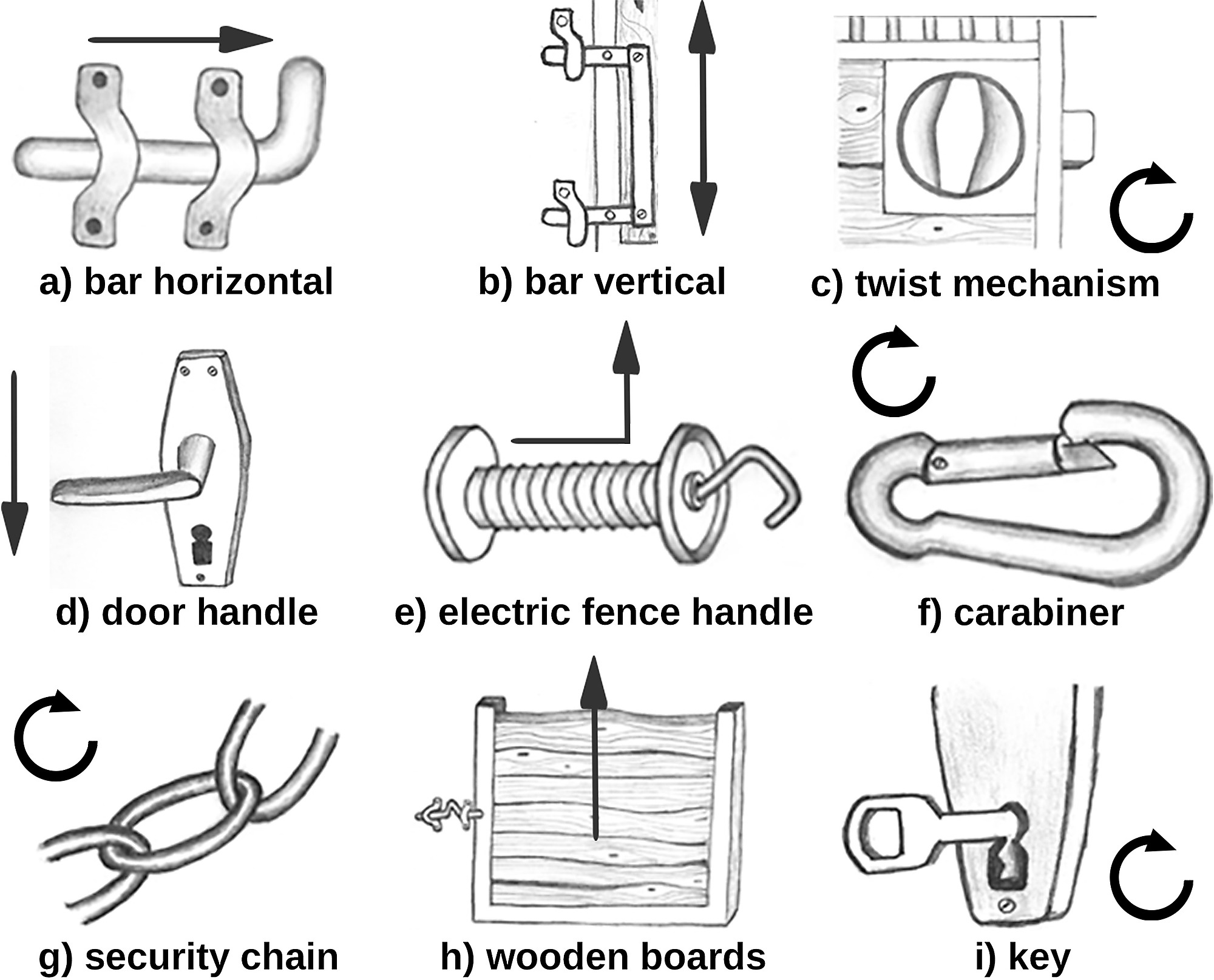 a) bar horizontal

b) bar vertical

c) twist mechanism

d) door handle

e) electric fence handle

f) carabiner

g) security chain

h) wooden boards

i) key