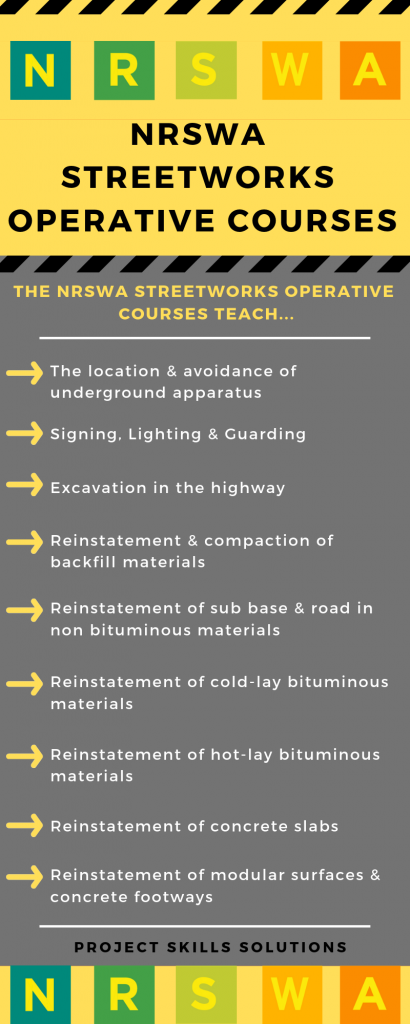 N R S W A

NRSWA STREETWORKS OPERATIVE COURSES

THE NRSWA STREETWORKS OPERATIVE COURSES TEACH...

The location & avoidance of underground apparatus

Signing, Lighting & Guarding

Excavation in the highway

Reinstatement & compaction of backfill materials

Reinstatement of sub base & road in non bituminous materials

Reinstatement of cold-lay bituminous materials

Reinstatement of hot-lay bituminous materials

Reinstatement of concrete slabs

Reinstatement of modular surfaces & concrete footways

PROJECT SKILLS SOLUTIONS

N R S W A