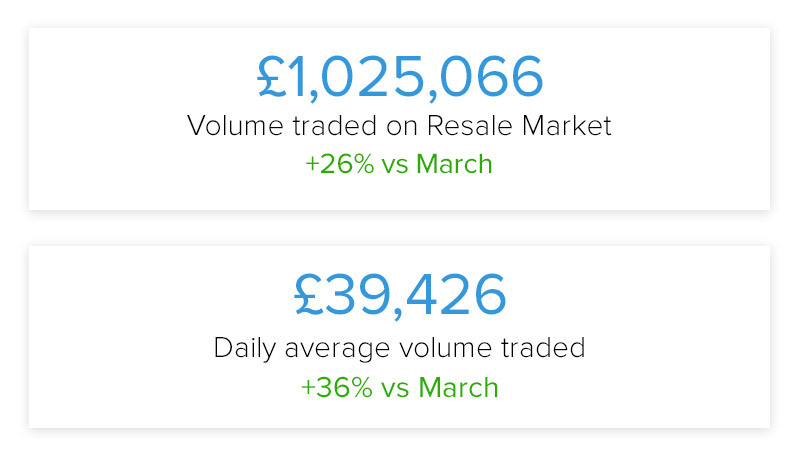 £1,025,066
Volume traded on Resale Market
+26% vs March

£39,426
Daily average volume traded
+36% vs March