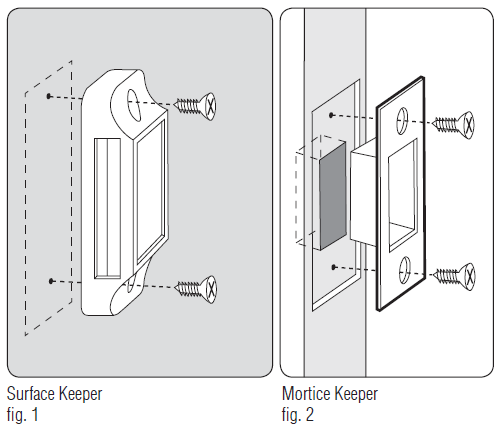 Surface Keeper
fig. 1

Mortice Keeper
fig. 2