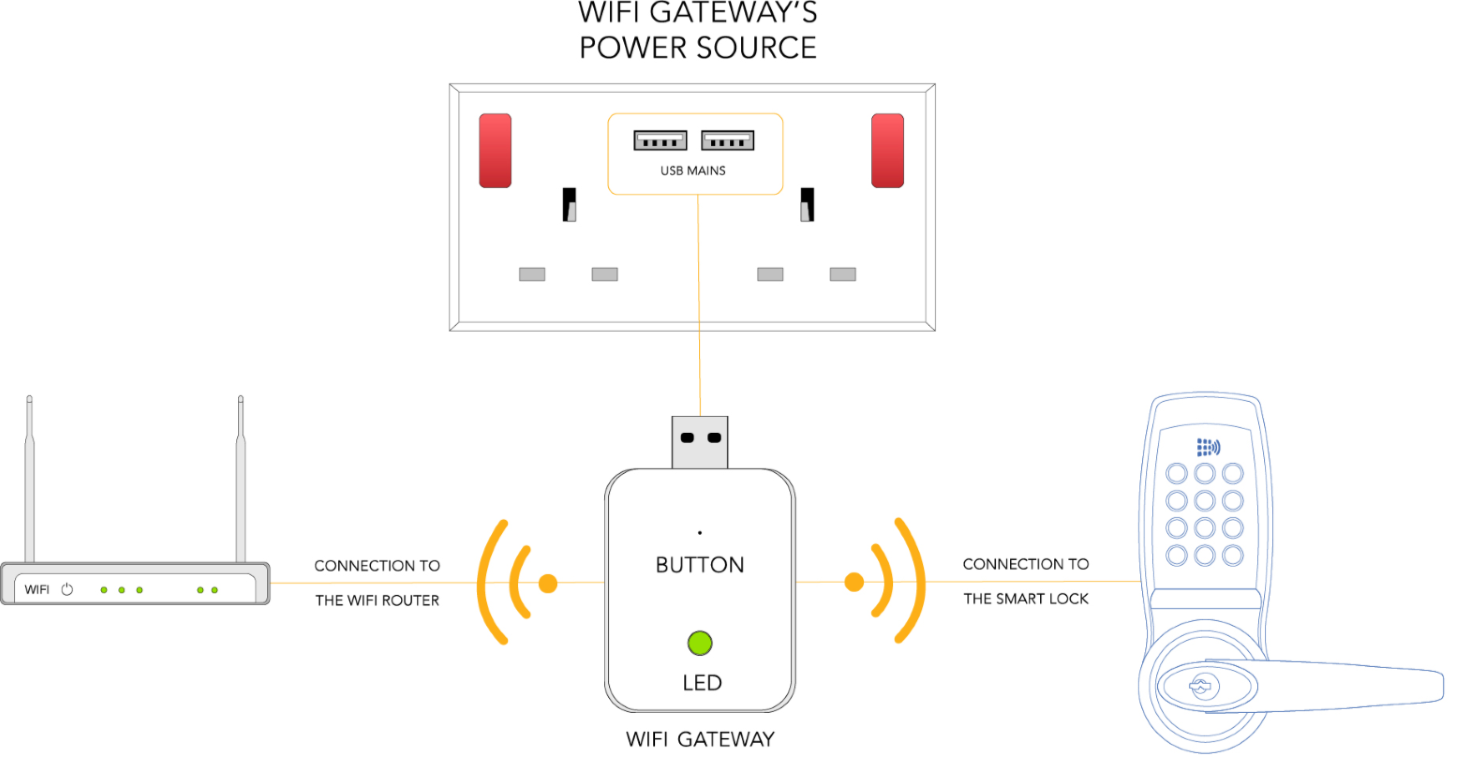 WIFI GATEWAY'S POWER SOURCE

USB MAINS

WIFI

CONNECTION TO THE WIFI ROUTER

BUTTON

LED

WIFI GATEWAY

CONNECTION TO THE SMART LOCK