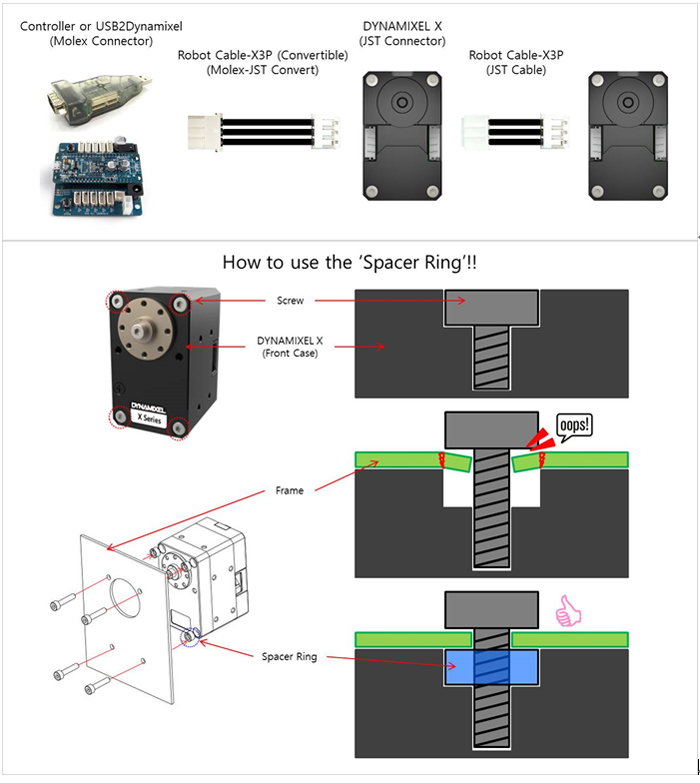 Controller or USB2Dynamixel
(Molex Connector)

Robot Cable-X3P (Convertible)
(Molex-JST Convert)

DYNAMIXEL X
(JST Connector)

Robot Cable-X3P
(JST Cable)

How to use the 'Spacer Ring'!!

Screw

DYNAMIXEL X
(Front Case)

DYNAMIXEL
X Series

oops!

Frame

Spacer Ring