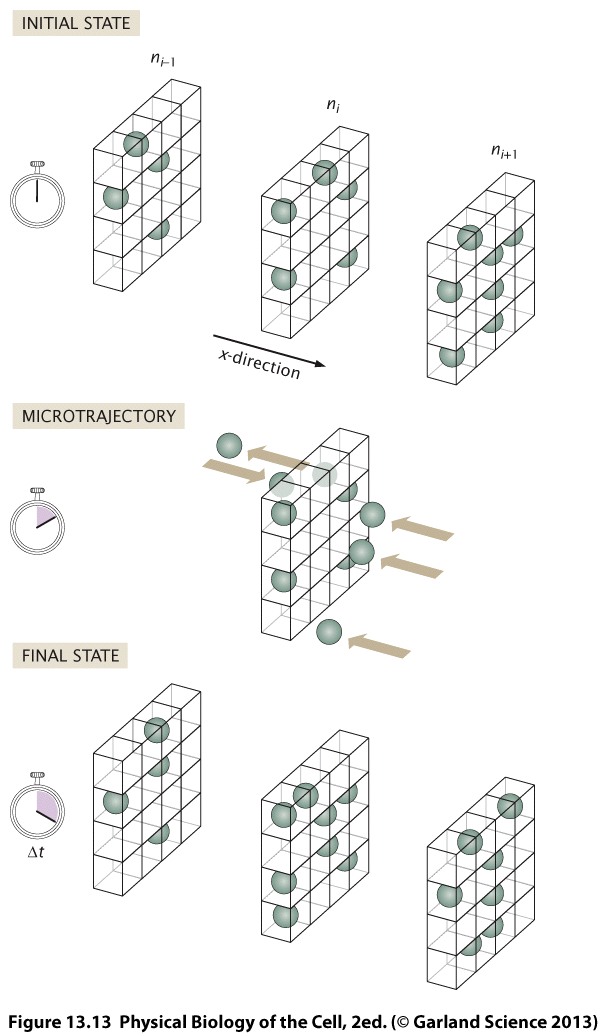 INITIAL STATE

$n_{i-1}$

$n_i$

$n_{i+1}$

x-direction

MICROTRAJECTORY

FINAL STATE

$\Delta t$

Figure 13.13 Physical Biology of the Cell, 2ed. (© Garland Science 2013)