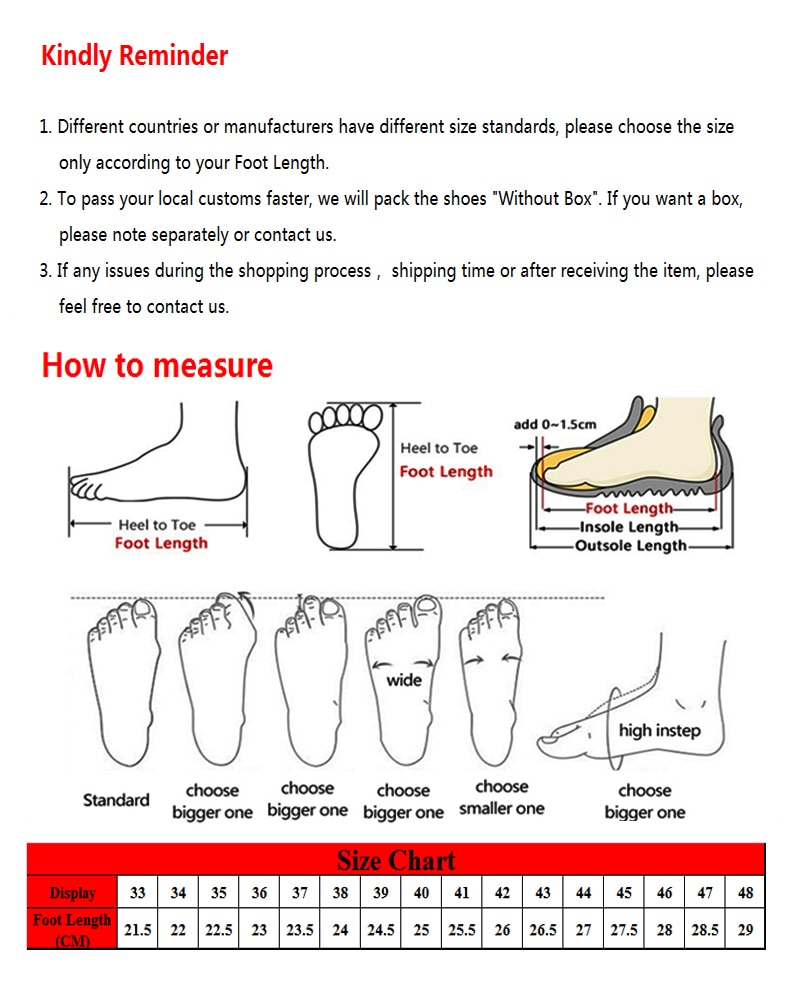 Kindly Reminder

1. Different countries or manufacturers have different size standards, please choose the size only according to your Foot Length.
2. To pass your local customs faster, we will pack the shoes "Without Box". If you want a box, please note separately or contact us.
3. If any issues during the shopping process , shipping time or after receiving the item, please feel free to contact us.

How to measure

Heel to Toe
Foot Length

Heel to Toe
Foot Length

add 0~1.5cm
Foot Length
Insole Length
Outsole Length

wide

high instep

Standard
choose bigger one
choose bigger one
choose bigger one
choose smaller one
choose bigger one

Size Chart

| Display | 33 | 34 | 35 | 36 | 37 | 38 | 39 | 40 | 41 | 42 | 43 | 44 | 45 | 46 | 47 | 48 |
|---|---|---|---|---|---|---|---|---|---|---|---|---|---|---|---|---|
| Foot Length (CM) | 21.5 | 22 | 22.5 | 23 | 23.5 | 24 | 24.5 | 25 | 25.5 | 26 | 26.5 | 27 | 27.5 | 28 | 28.5 | 29 |