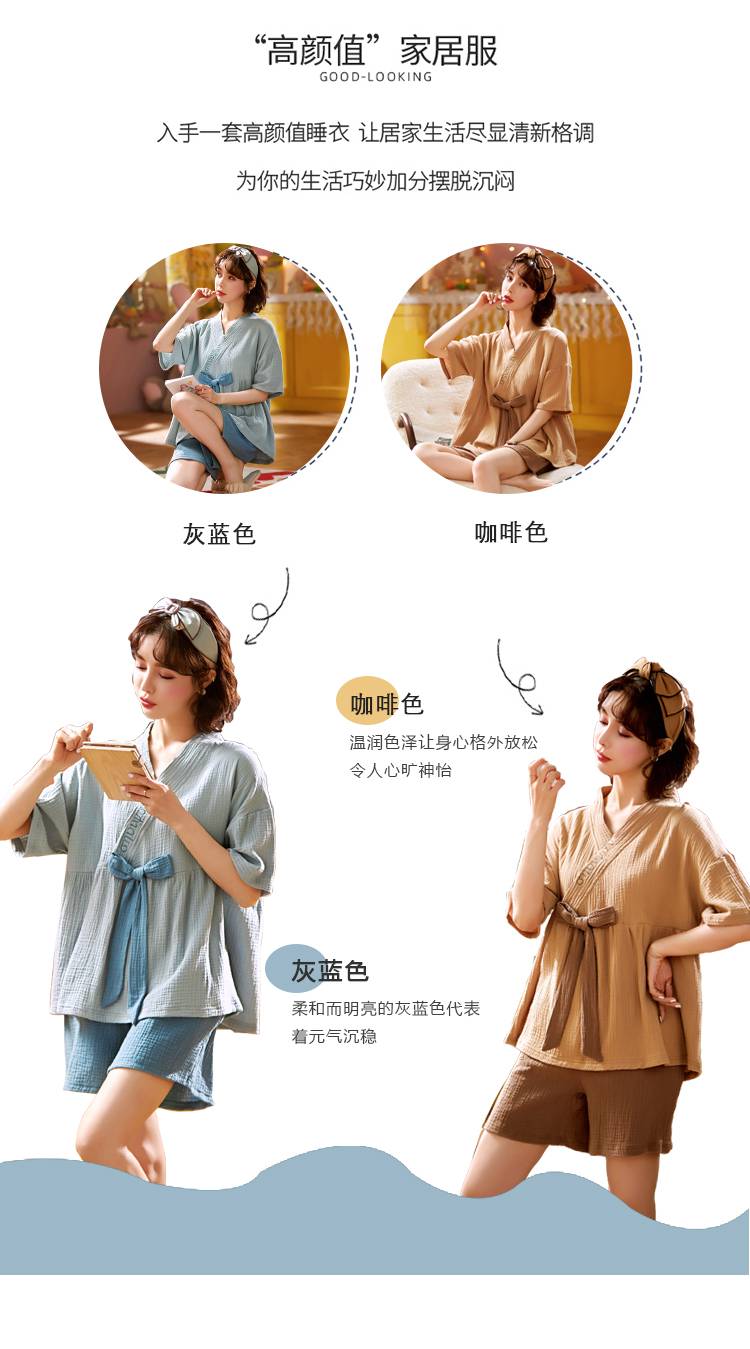 “高颜值”家居服
GOOD-LOOKING

入手一套高颜值睡衣 让居家生活尽显清新格调

为你的生活巧妙加分摆脱沉闷

灰蓝色

咖啡色

咖啡色
温润色泽让身心格外放松
令人心旷神怡

灰蓝色
柔和而明亮的灰蓝色代表
着元气沉稳