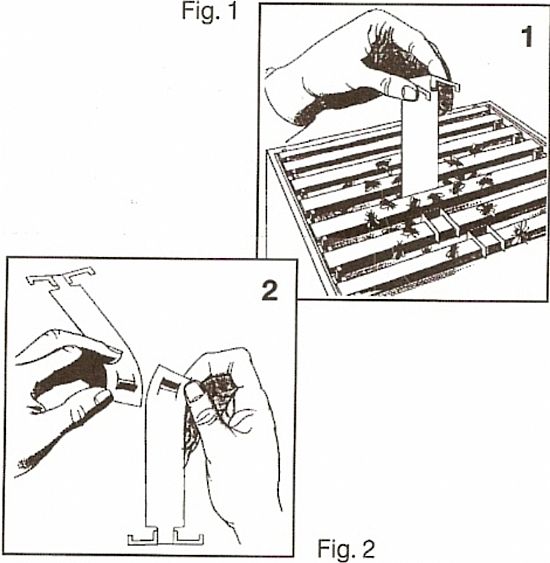 Fig. 1

1

2

Fig. 2