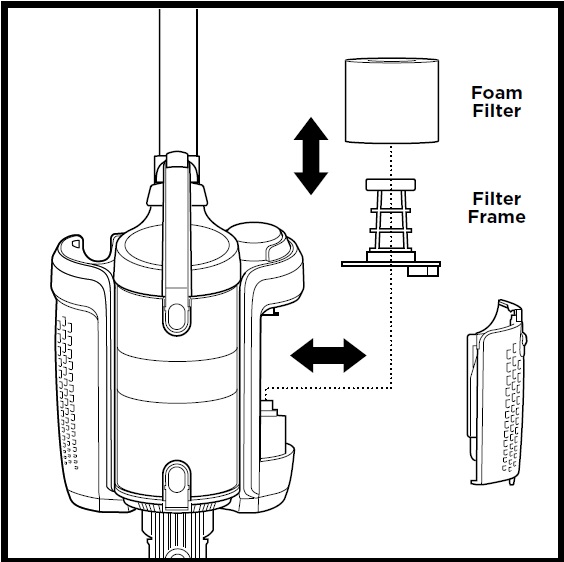 Foam Filter

Filter Frame