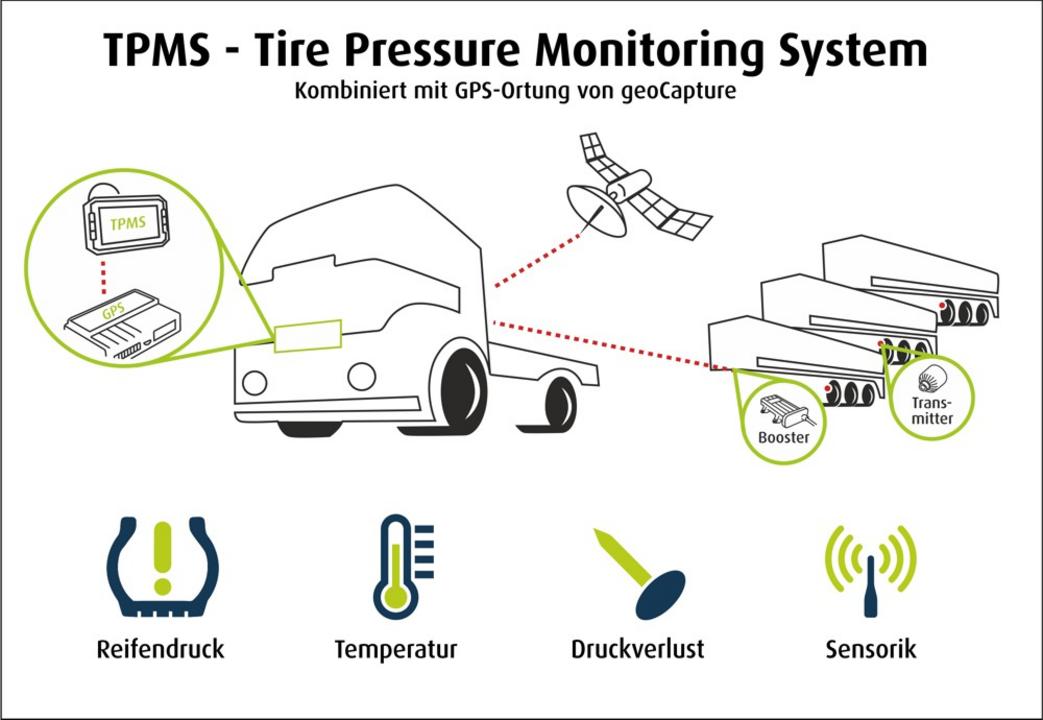 TPMS - Tire Pressure Monitoring System
Kombiniert mit GPS-Ortung von geoCapture

TPMS

GPS

Booster

Transmitter

Reifendruck

Temperatur

Druckverlust

Sensorik