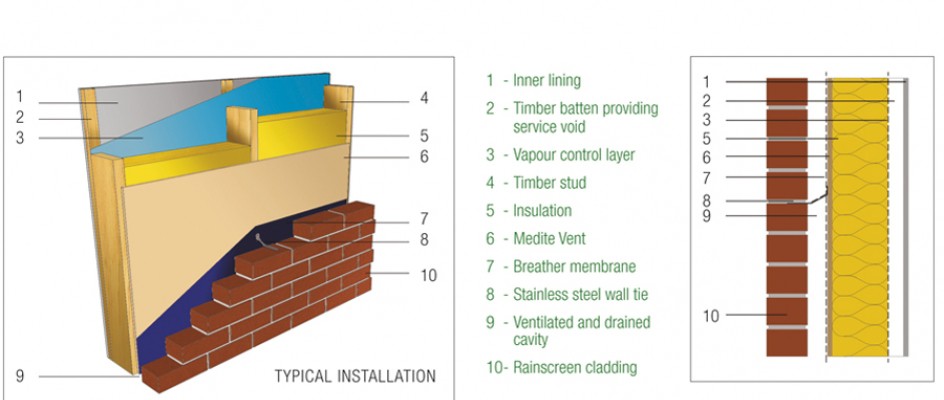 1
2
3
4
5
6
7
8
10
9
TYPICAL INSTALLATION

1 - Inner lining
2 - Timber batten providing service void
3 - Vapour control layer
4 - Timber stud
5 - Insulation
6 - Medite Vent
7 - Breather membrane
8 - Stainless steel wall tie
9 - Ventilated and drained cavity
10- Rainscreen cladding

1
2
3
5
6
7
8
9
10