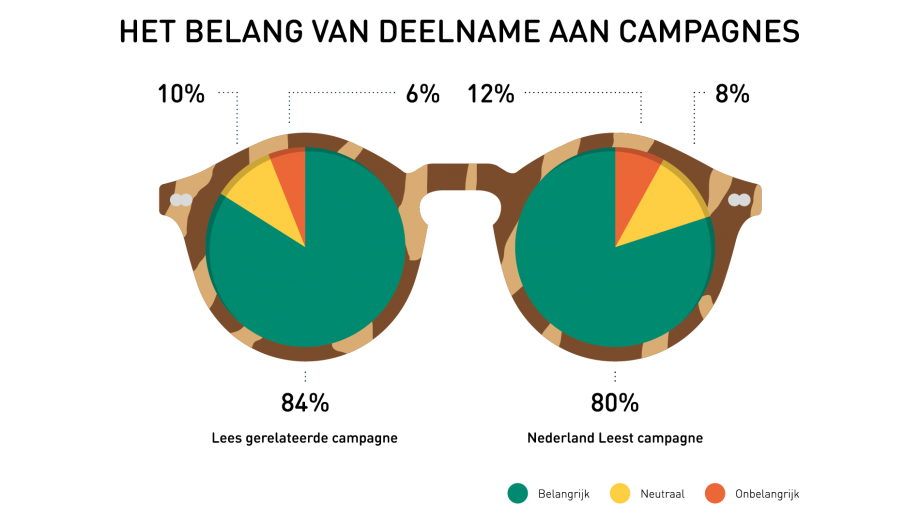 HET BELANG VAN DEELNAME AAN CAMPAGNES

10%

6%

12%

8%

84%

Lees gerelateerde campagne

80%

Nederland Leest campagne

Belangrijk

Neutraal

Onbelangrijk