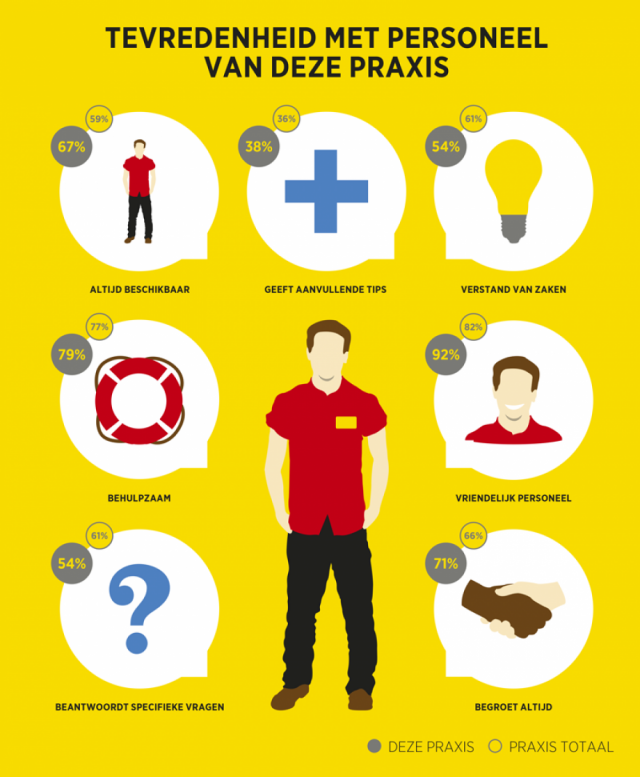 TEVREDENHEID MET PERSONEEL VAN DEZE PRAXIS

59%
67%
ALTIJD BESCHIKBAAR

36%
38%
GEEFT AANVULLENDE TIPS

61%
54%
VERSTAND VAN ZAKEN

77%
79%
BEHULPZAAM

82%
92%
VRIENDELIJK PERSONEEL

61%
54%
BEANTWOORDT SPECIFIEKE VRAGEN

66%
71%
BEGROET ALTIJD

DEZE PRAXIS
PRAXIS TOTAAL