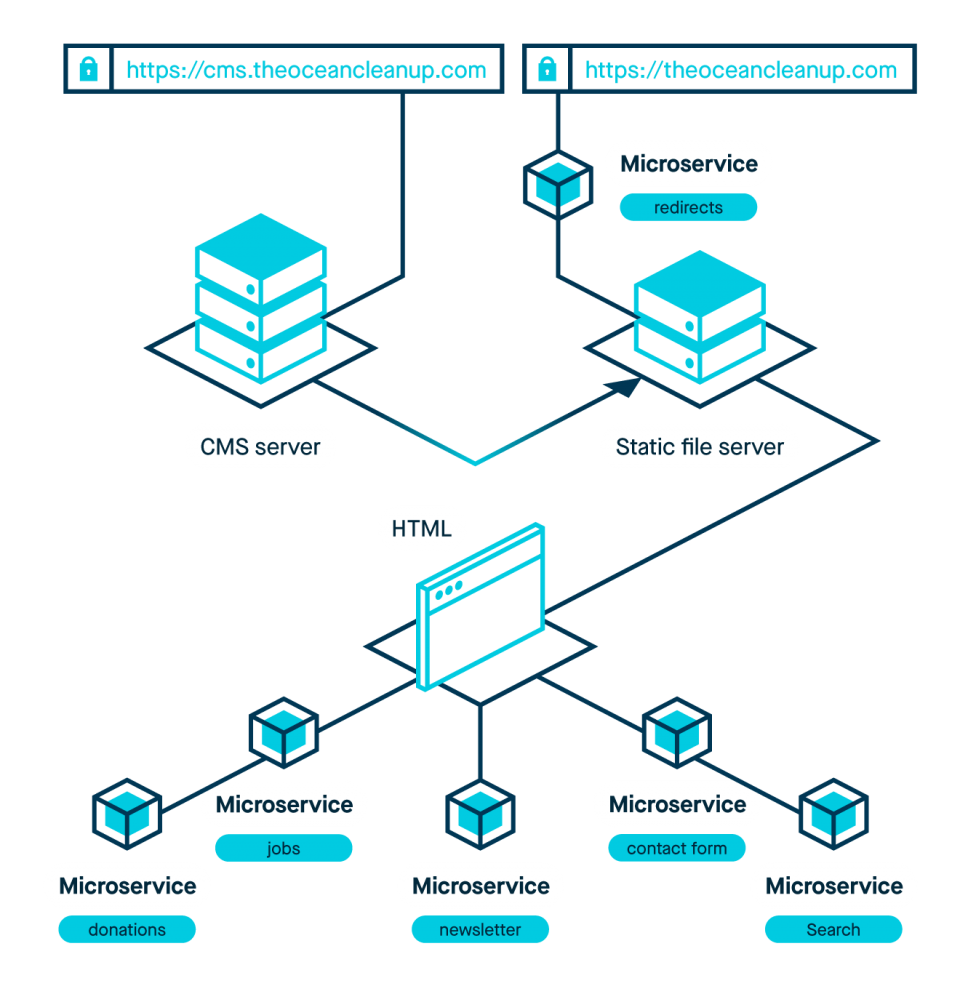 https://cms.theoceancleanup.com

https://theoceancleanup.com

Microservice
redirects

CMS server

Static file server

HTML

Microservice
jobs

Microservice
contact form

Microservice
donations

Microservice
newsletter

Microservice
Search