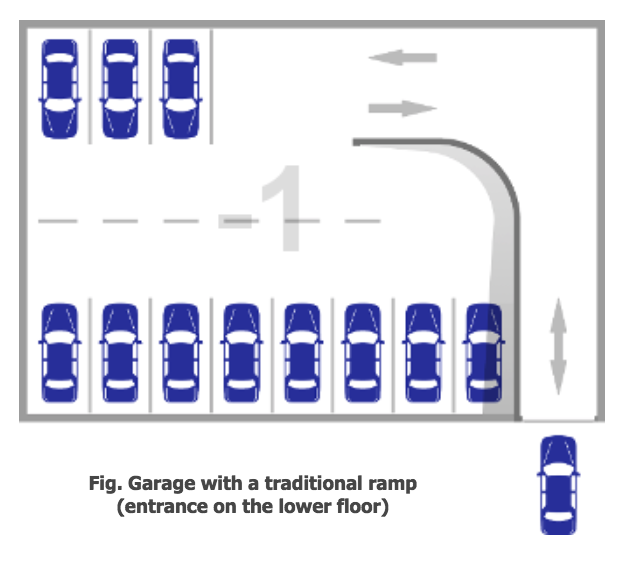 -1

Fig. Garage with a traditional ramp
(entrance on the lower floor)