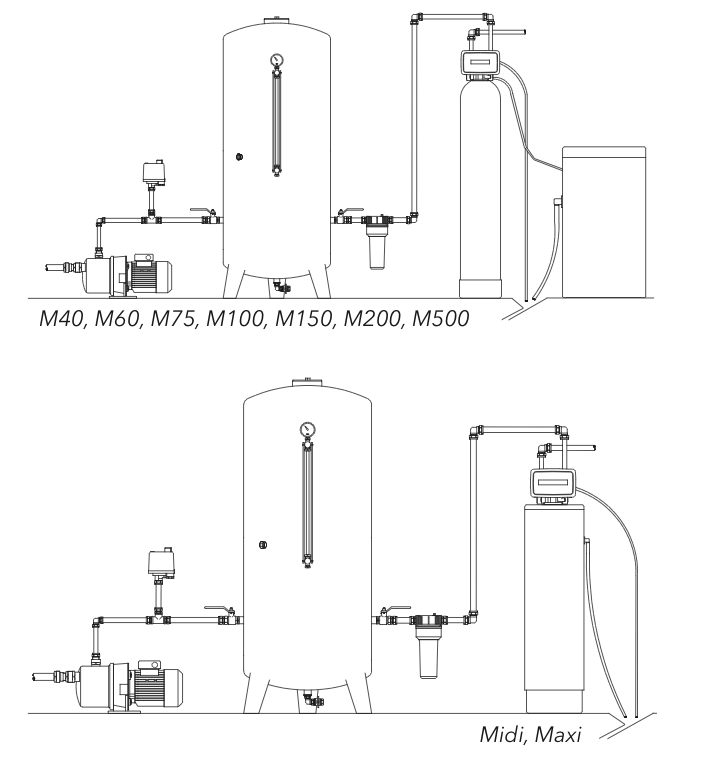 M40, M60, M75, M100, M150, M200, M500

Midi, Maxi