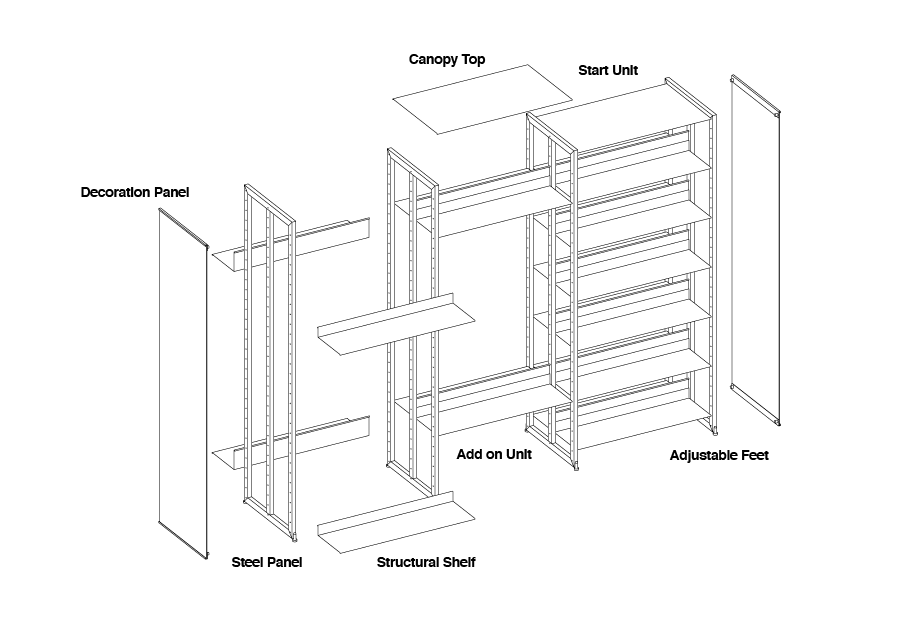 Canopy Top

Start Unit

Decoration Panel

Add on Unit

Adjustable Feet

Steel Panel

Structural Shelf