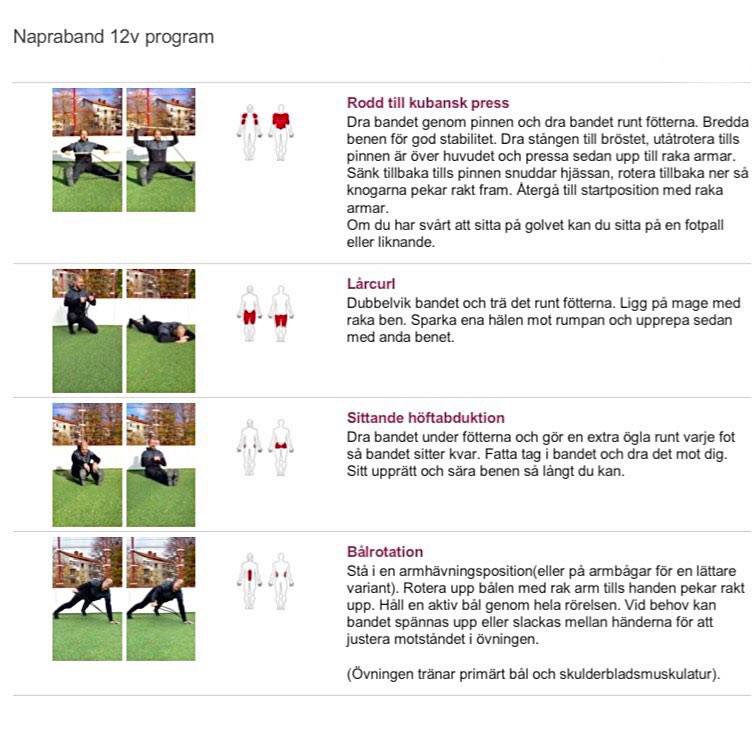 Napraband 12v program

**Rodd till kubansk press**
Dra bandet genom pinnen och dra bandet runt fötterna. Bredda benen för god stabilitet. Dra stången till bröstet, utåtrotera tills pinnen är över huvudet och pressa sedan upp till raka armar. Sänk tillbaka tills pinnen snuddar hjässan, rotera tillbaka ner så knogarna pekar rakt fram. Återgå till startposition med raka armar.
Om du har svårt att sitta på golvet kan du sitta på en fotpall eller liknande.

**Lårcurl**
Dubbelvik bandet och trä det runt fötterna. Ligg på mage med raka ben. Sparka ena hälen mot rumpan och upprepa sedan med anda benet.

**Sittande höftabduktion**
Dra bandet under fötterna och gör en extra ögla runt varje fot så bandet sitter kvar. Fatta tag i bandet och dra det mot dig. Sitt upprätt och sära benen så långt du kan.

**Bålrotation**
Stå i en armhävningsposition(eller på armbågar för en lättare variant). Rotera upp bålen med rak arm tills handen pekar rakt upp. Håll en aktiv bål genom hela rörelsen. Vid behov kan bandet spännas upp eller slackas mellan händerna för att justera motståndet i övningen.

(Övningen tränar primärt bål och skulderbladsmuskulatur).