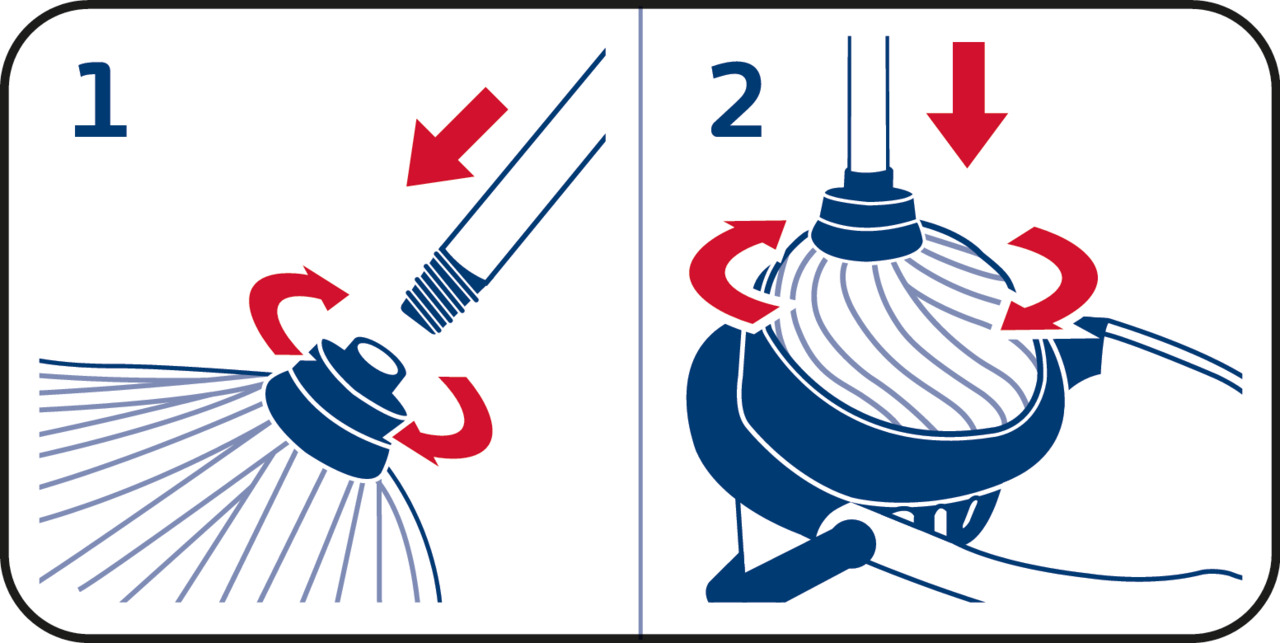 1

2