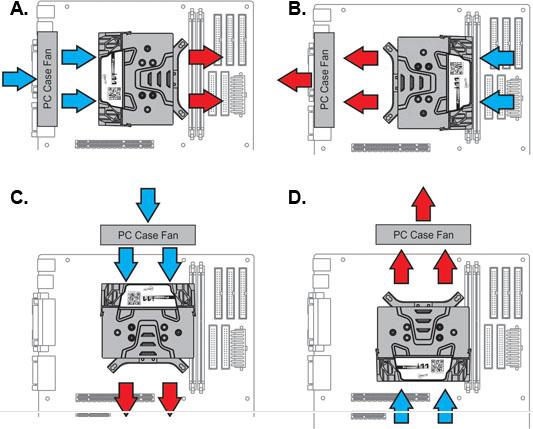 A.

PC Case Fan

B.

PC Case Fan

C.

PC Case Fan

D.

PC Case Fan