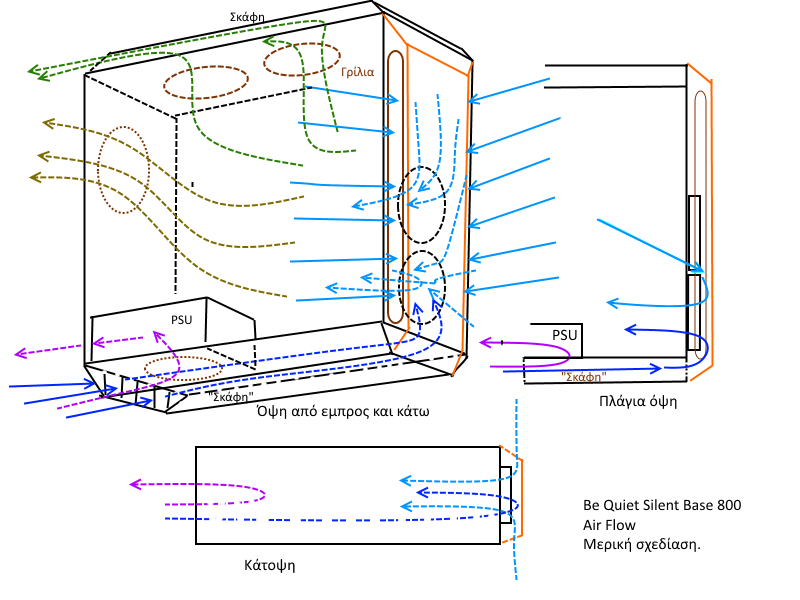 Σκάφη

Γρίλια

PSU

"Σκάφη"

Όψη από εμπρος και κάτω

PSU

"Σκάφη"

Πλάγια όψη

Κάτοψη

Be Quiet Silent Base 800
Air Flow
Μερική σχεδίαση.