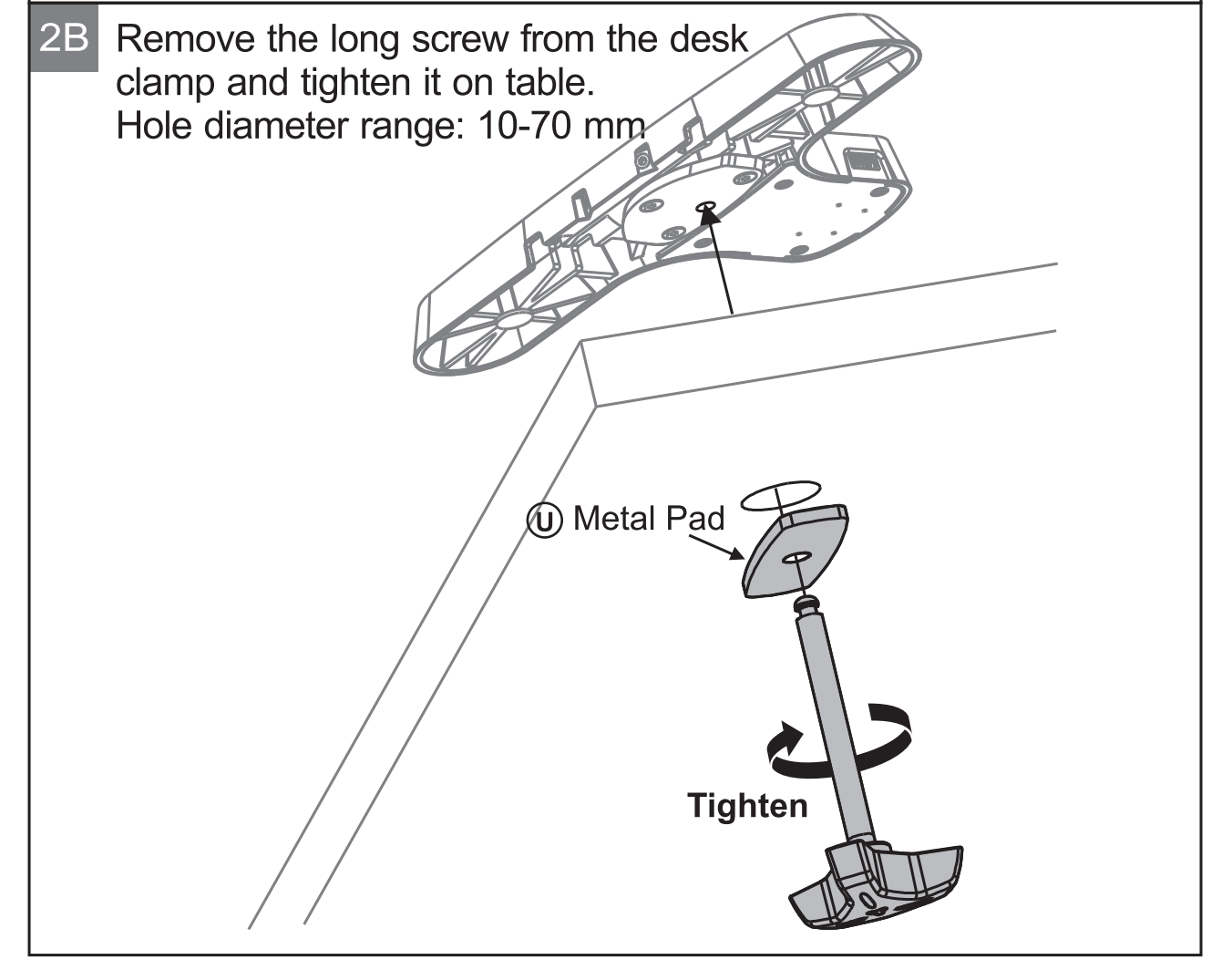 2B Remove the long screw from the desk clamp and tighten it on table.
Hole diameter range: 10-70 mm

U Metal Pad

Tighten