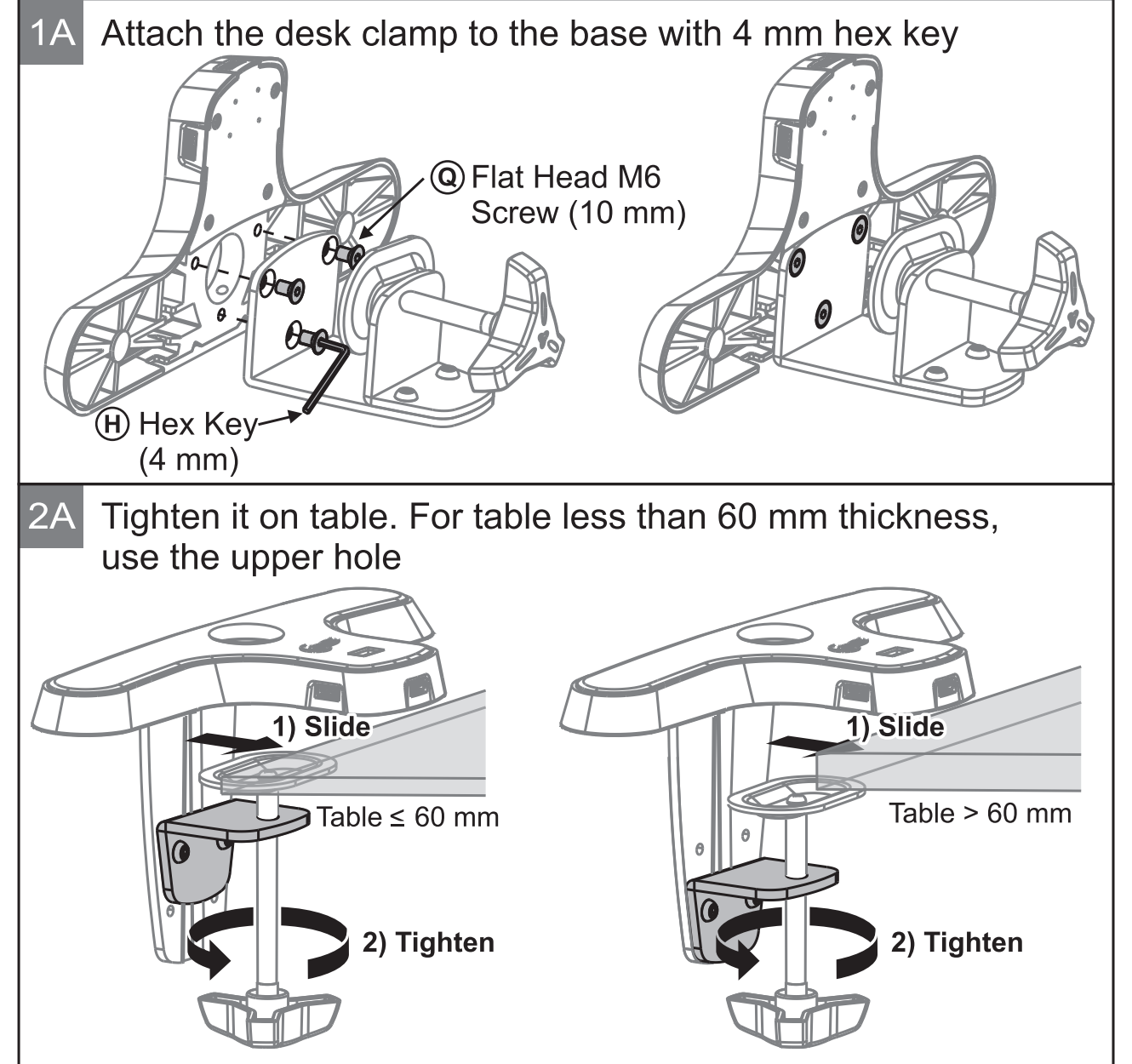 1A Attach the desk clamp to the base with 4 mm hex key

Ⓠ Flat Head M6 Screw (10 mm)

Ⓗ Hex Key (4 mm)

2A Tighten it on table. For table less than 60 mm thickness, use the upper hole

1) Slide

Table ≤ 60 mm

2) Tighten

1) Slide

Table > 60 mm

2) Tighten