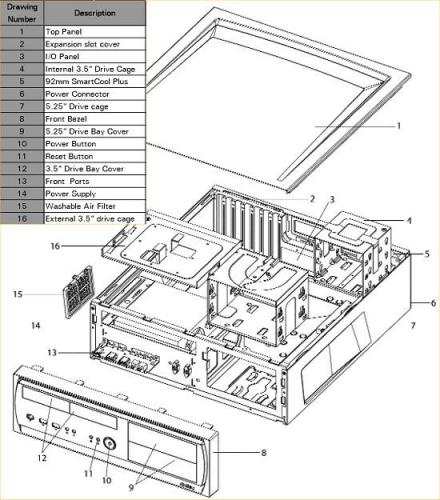 | Drawing Number | Description |
|---|---|
| 1 | Top Panel |
| 2 | Expansion slot cover |
| 3 | I/O Panel |
| 4 | Internal 3.5" Drive Cage |
| 5 | 92mm SmartCool Plus |
| 6 | Power Connector |
| 7 | 5.25" Drive cage |
| 8 | Front Bezel |
| 9 | 5.25" Drive Bay Cover |
| 10 | Power Button |
| 11 | Reset Button |
| 12 | 3.5" Drive Bay Cover |
| 13 | Front Ports |
| 14 | Power Supply |
| 15 | Washable Air Filter |
| 16 | External 3.5" drive cage |

1
2
3
4
5
6
7
16
15
14
13
8
12
11
10
9